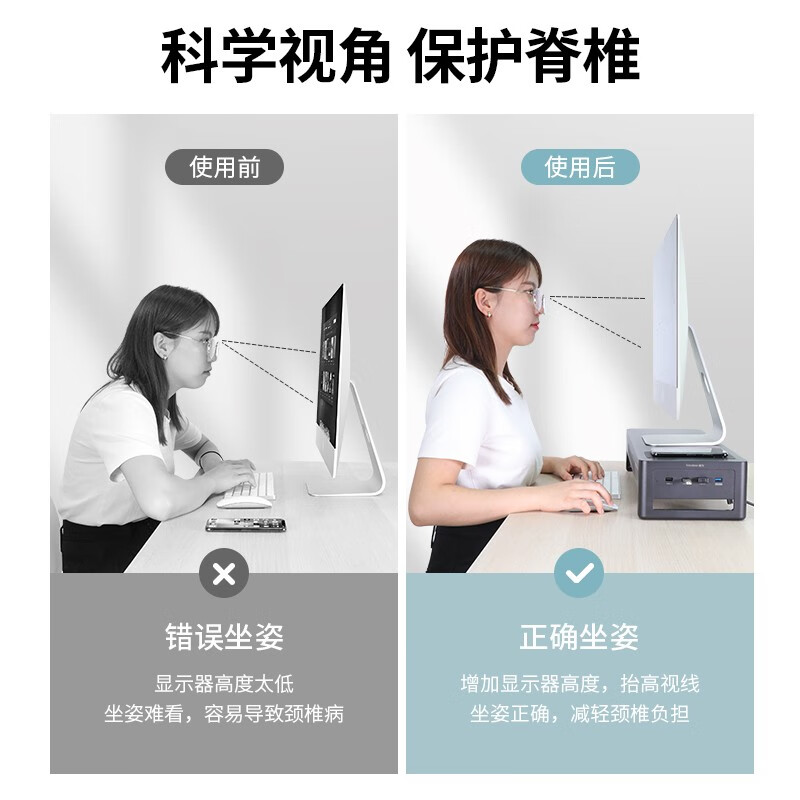 科学视角 保护脊椎

使用前

错误坐姿

显示器高度太低
坐姿难看，容易导致颈椎病

使用后

正确坐姿

增加显示器高度，抬高视线
坐姿正确，减轻颈椎负担