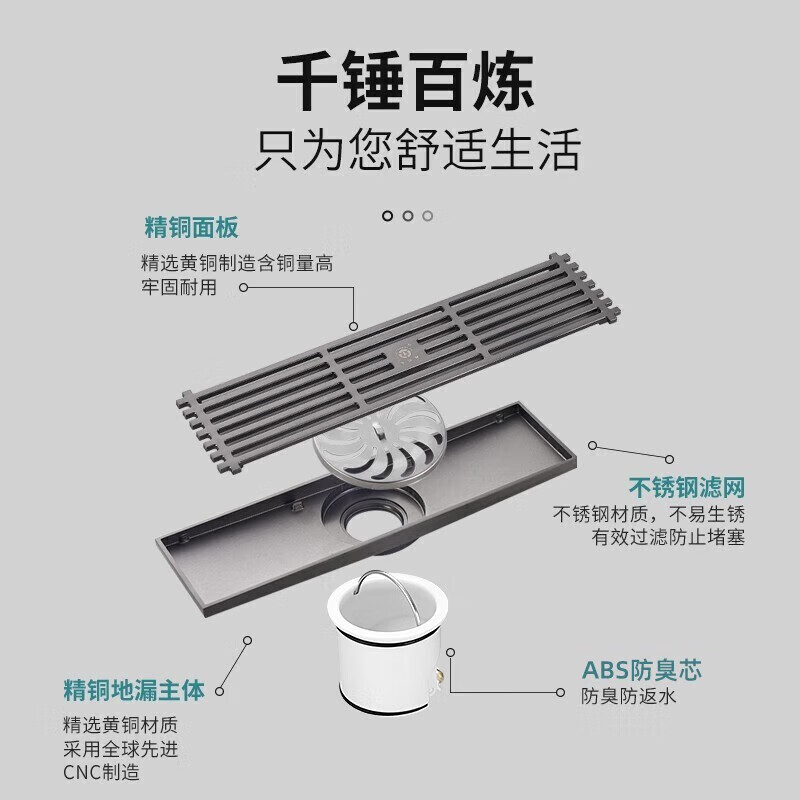 千锤百炼
只为您舒适生活

精铜面板
精选黄铜制造含铜量高
牢固耐用

不锈钢滤网
不锈钢材质，不易生锈
有效过滤防止堵塞

精铜地漏主体
精选黄铜材质
采用全球先进
CNC制造

ABS防臭芯
防臭防返水