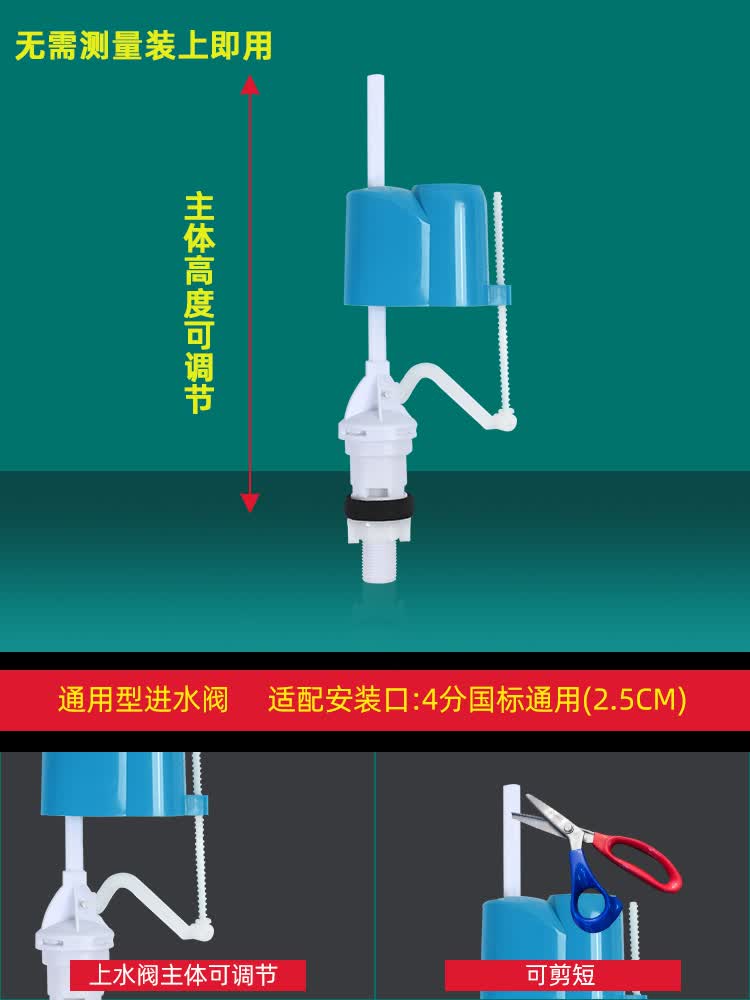 无需测量装上即用

主体高度可调节

通用型进水阀　适配安装口:4分国标通用(2.5CM)

上水阀主体可调节

可剪短