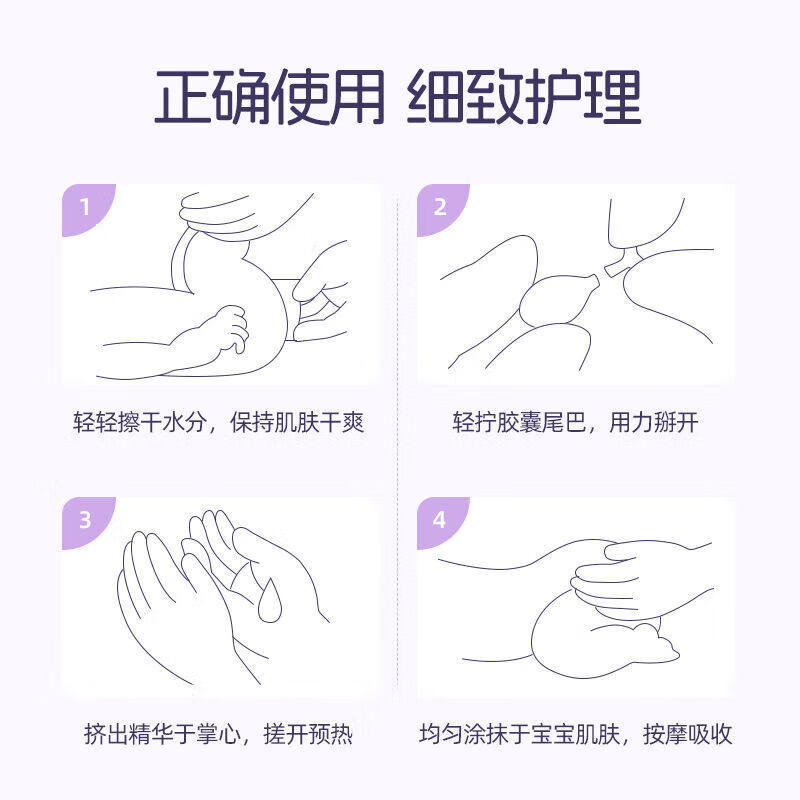 正确使用 细致护理

1

轻轻擦干水分，保持肌肤干爽

2

轻拧胶囊尾巴，用力掰开

3

挤出精华于掌心，搓开预热

4

均匀涂抹于宝宝肌肤，按摩吸收