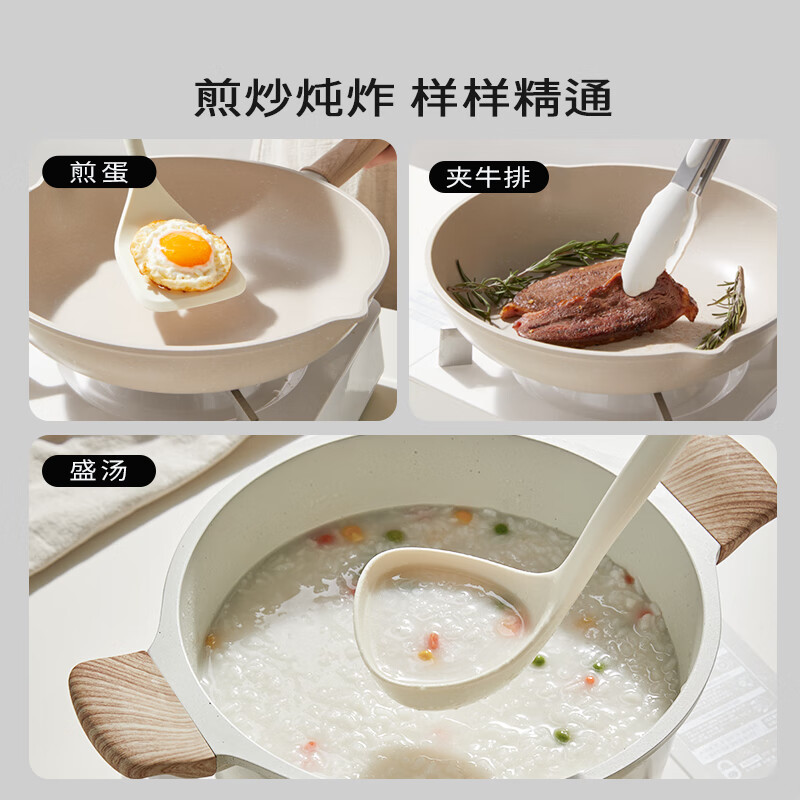 煎炒炖炸 样样精通

煎蛋

夹牛排

盛汤