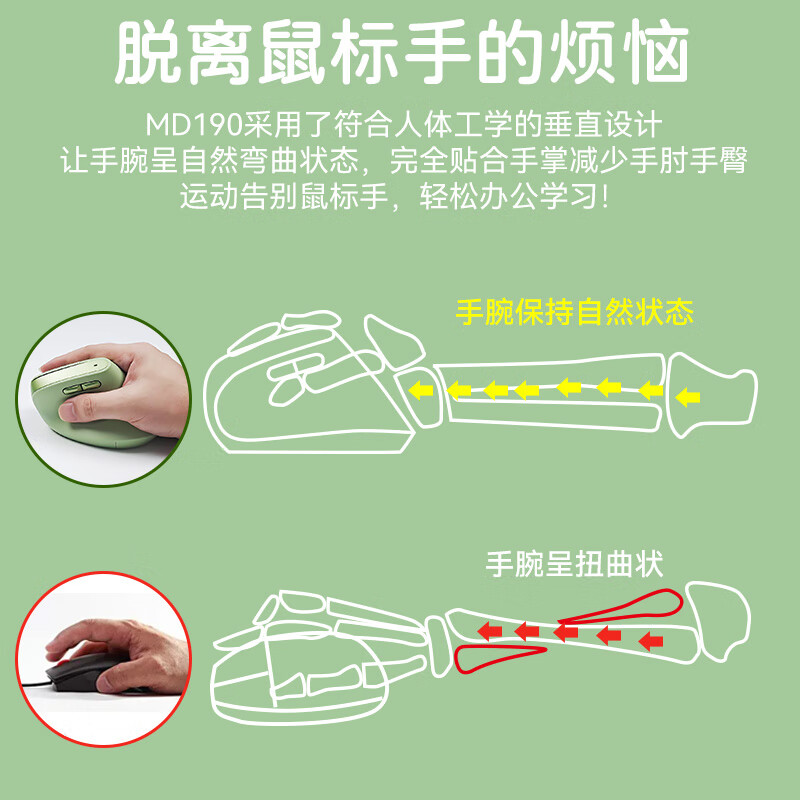 脱离鼠标手的烦恼

MD190采用了符合人体工学的垂直设计
让手腕呈自然弯曲状态，完全贴合手掌减少手肘手臂
运动告别鼠标手，轻松办公学习！

手腕保持自然状态

手腕呈扭曲状