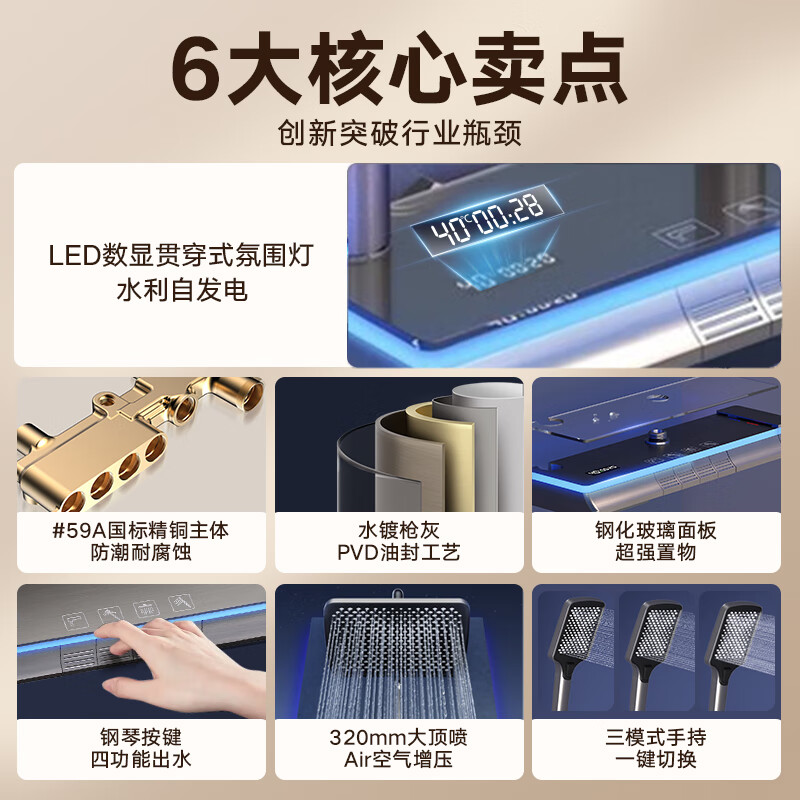 6大核心卖点
创新突破行业瓶颈

LED数显贯穿式氛围灯
水利自发电

40℃00:28

#59A国标精铜主体
防潮耐腐蚀

水镀枪灰
PVD油封工艺

钢化玻璃面板
超强置物

钢琴按键
四功能出水

320mm大顶喷
Air空气增压

三模式手持
一键切换