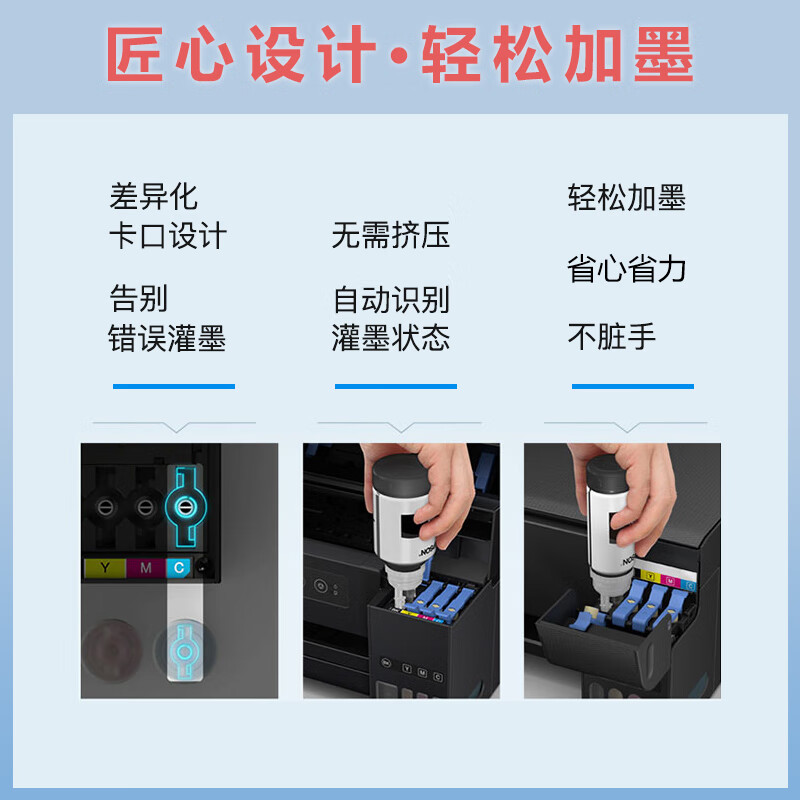 匠心设计·轻松加墨

差异化
卡口设计

告别
错误灌墨

无需挤压

自动识别
灌墨状态

轻松加墨

省心省力

不脏手

Y M C

BK Y M C