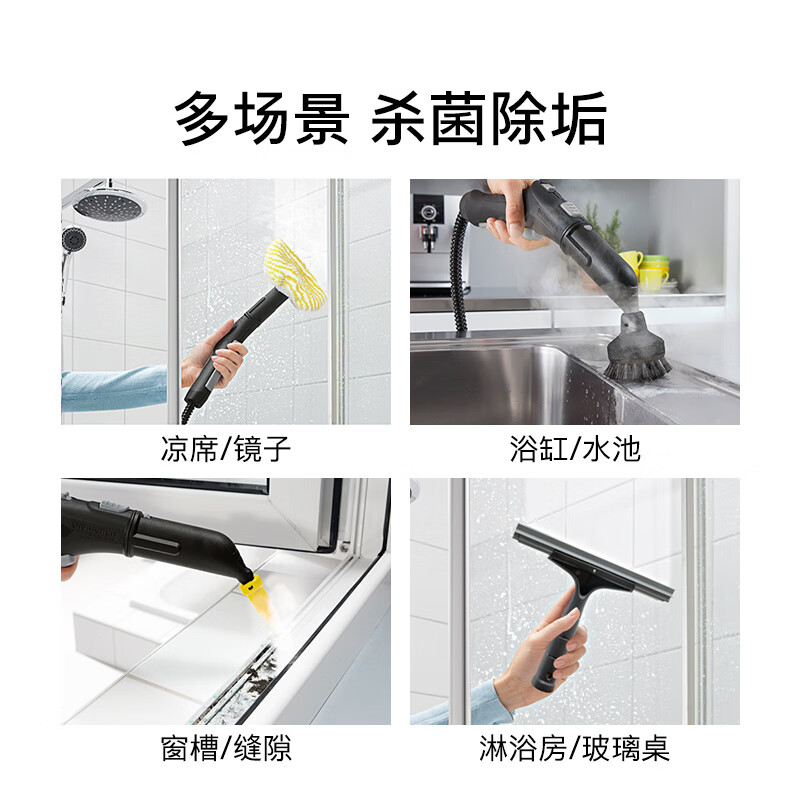 多场景 杀菌除垢

凉席/镜子

浴缸/水池

窗槽/缝隙

淋浴房/玻璃桌