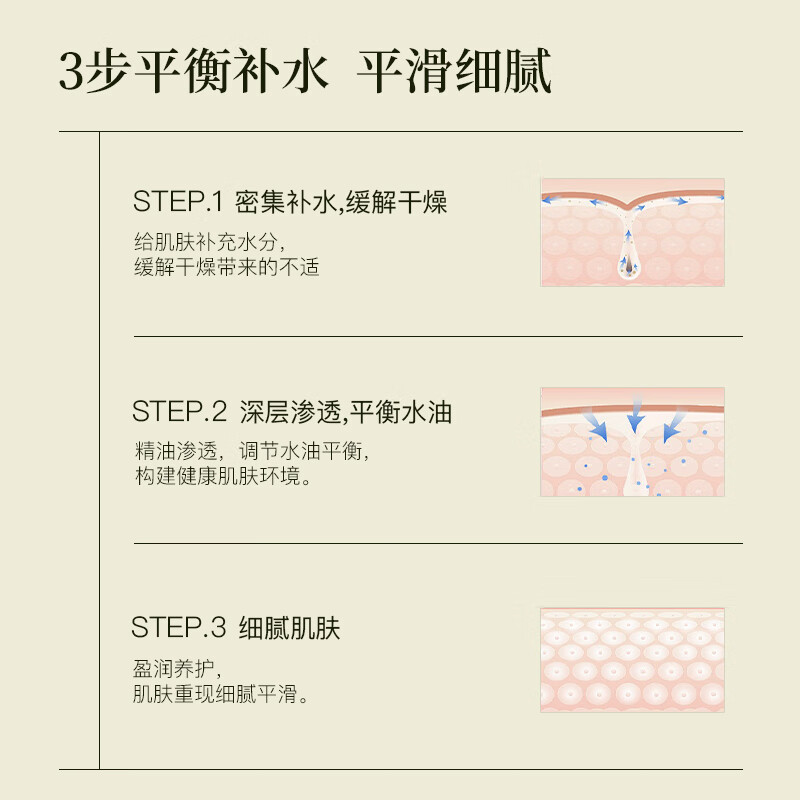 3步平衡补水 平滑细腻

STEP.1 密集补水,缓解干燥

给肌肤补充水分,
缓解干燥带来的不适

STEP.2 深层渗透,平衡水油

精油渗透,调节水油平衡,
构建健康肌肤环境。

STEP.3 细腻肌肤

盈润养护,
肌肤重现细腻平滑。