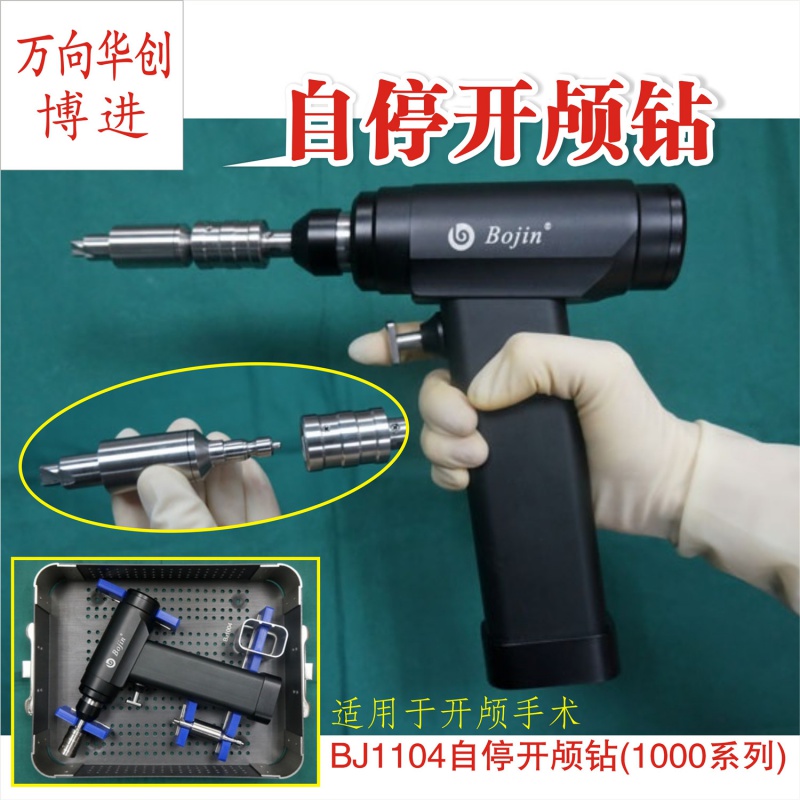 万向华创
博进

自停开颅钻

Bojin®

Bojin

适用于开颅手术
BJ1104自停开颅钻(1000系列)