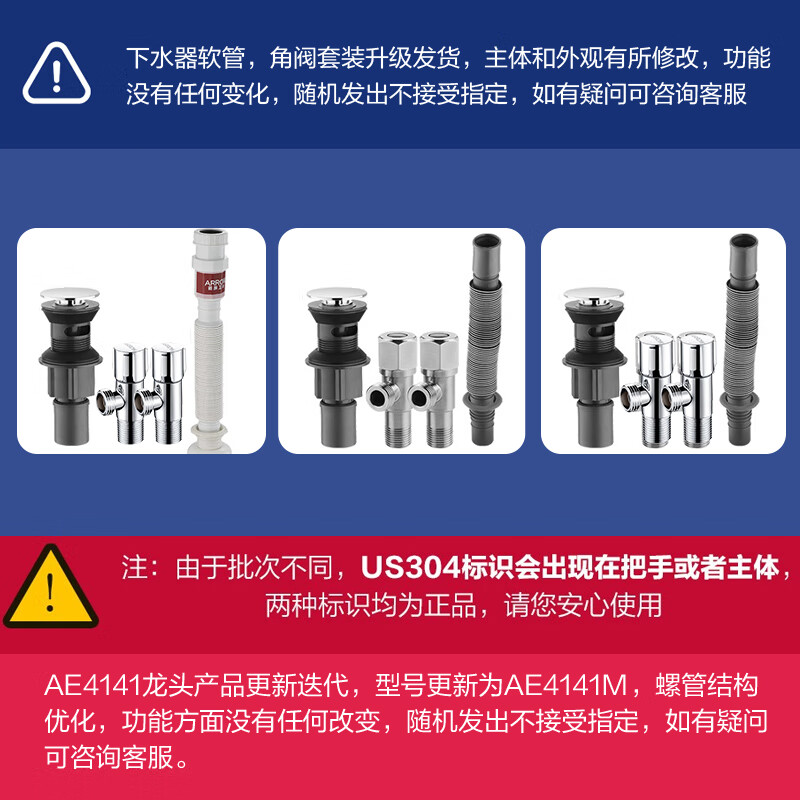 下水器软管，角阀套装升级发货，主体和外观有所修改，功能没有任何变化，随机发出不接受指定，如有疑问可咨询客服

ARRO

注：由于批次不同，US304标识会出现在把手或者主体，两种标识均为正品，请您安心使用

AE4141龙头产品更新迭代，型号更新为AE4141M，螺管结构优化，功能方面没有任何改变，随机发出不接受指定，如有疑问可咨询客服。