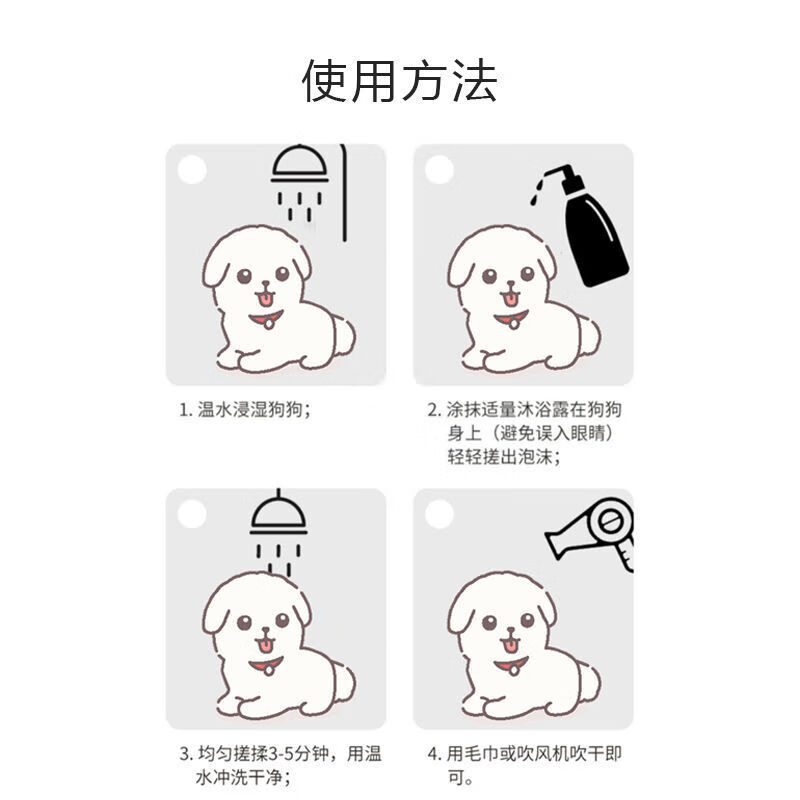 使用方法

1. 温水浸湿狗狗；

2. 涂抹适量沐浴露在狗狗身上（避免误入眼睛）轻轻搓出泡沫；

3. 均匀搓揉3-5分钟，用温水冲洗干净；

4. 用毛巾或吹风机吹干即可。