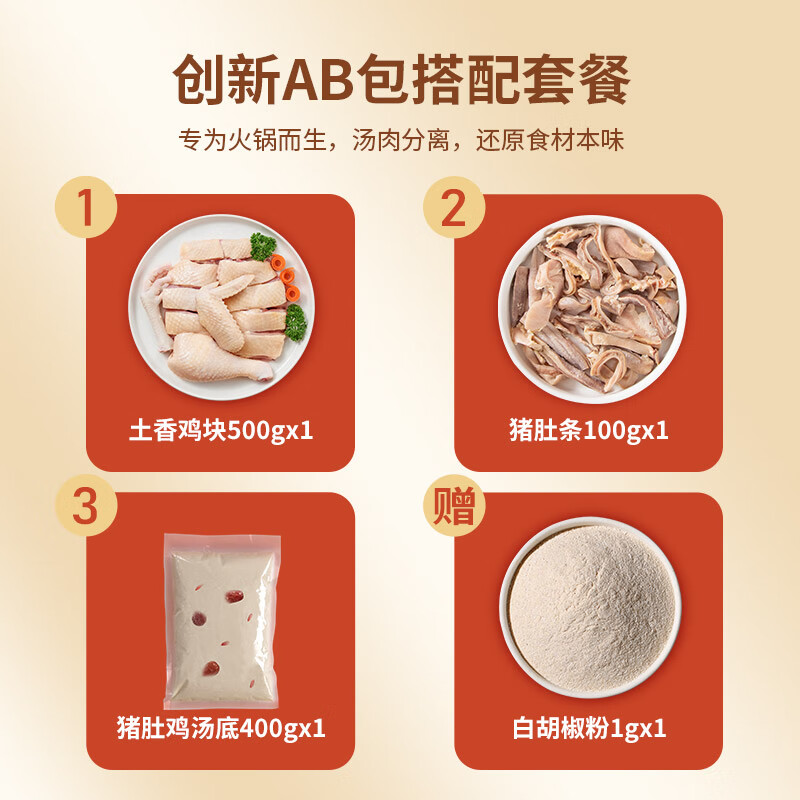 创新AB包搭配套餐

专为火锅而生，汤肉分离，还原食材本味

1

土香鸡块500gx1

2

猪肚条100gx1

3

猪肚鸡汤底400gx1

赠

白胡椒粉1gx1