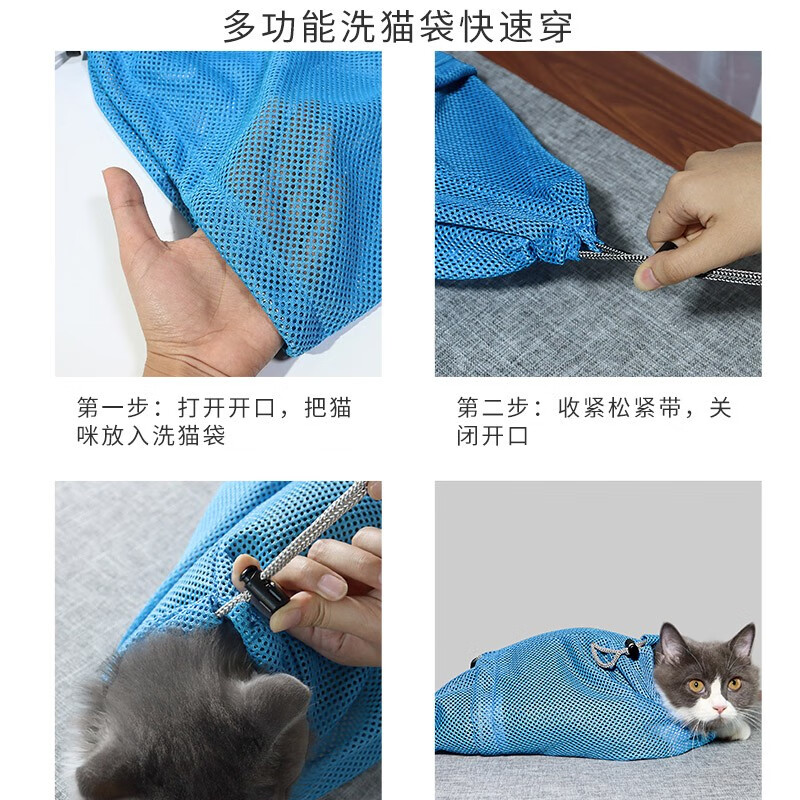 多功能洗猫袋快速穿

第一步：打开开口，把猫咪放入洗猫袋

第二步：收紧松紧带，关闭开口