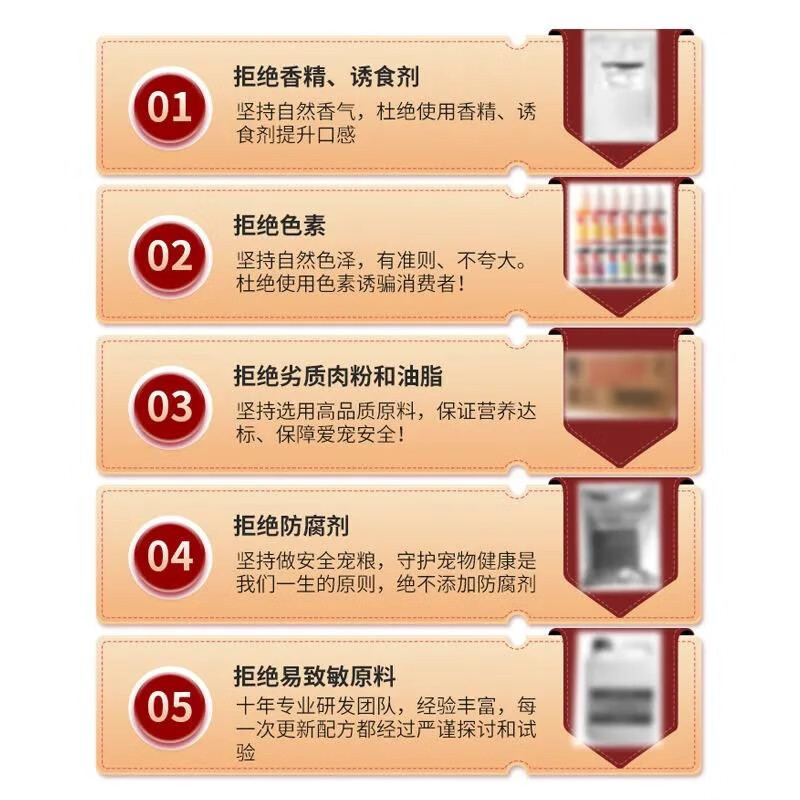 01

拒绝香精、诱食剂

坚持自然香气，杜绝使用香精、诱食剂提升口感

02

拒绝色素

坚持自然色泽，有准则、不夸大。杜绝使用色素诱骗消费者！

03

拒绝劣质肉粉和油脂

坚持选用高品质原料，保证营养达标、保障爱宠安全！

04

拒绝防腐剂

坚持做安全宠粮，守护宠物健康是我们一生的原则，绝不添加防腐剂

05

拒绝易致敏原料

十年专业研发团队，经验丰富，每一次更新配方都经过严谨探讨和试验