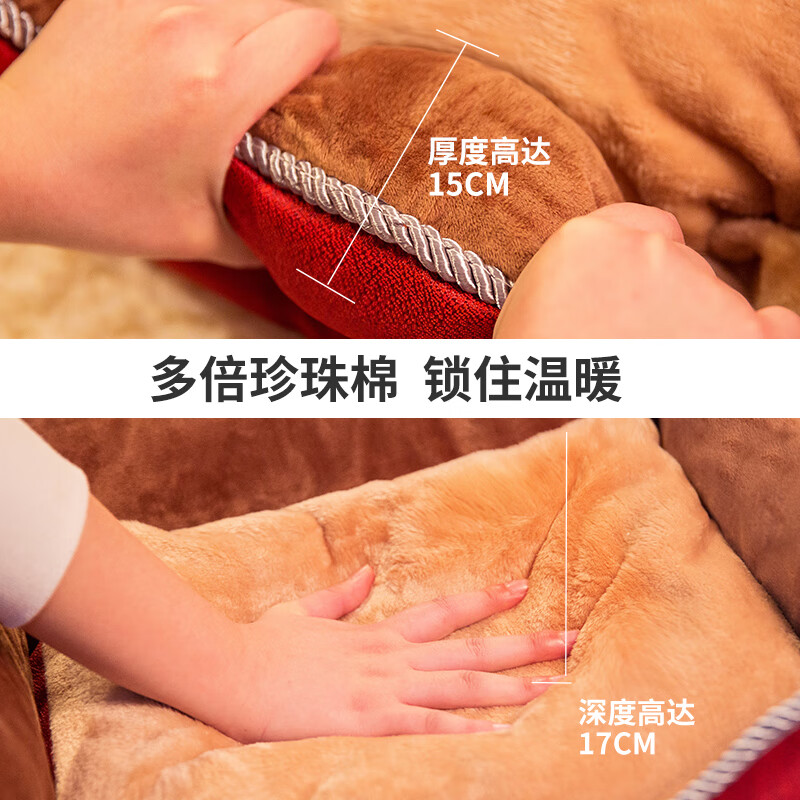 厚度高达
15CM

多倍珍珠棉 锁住温暖

深度高达
17CM