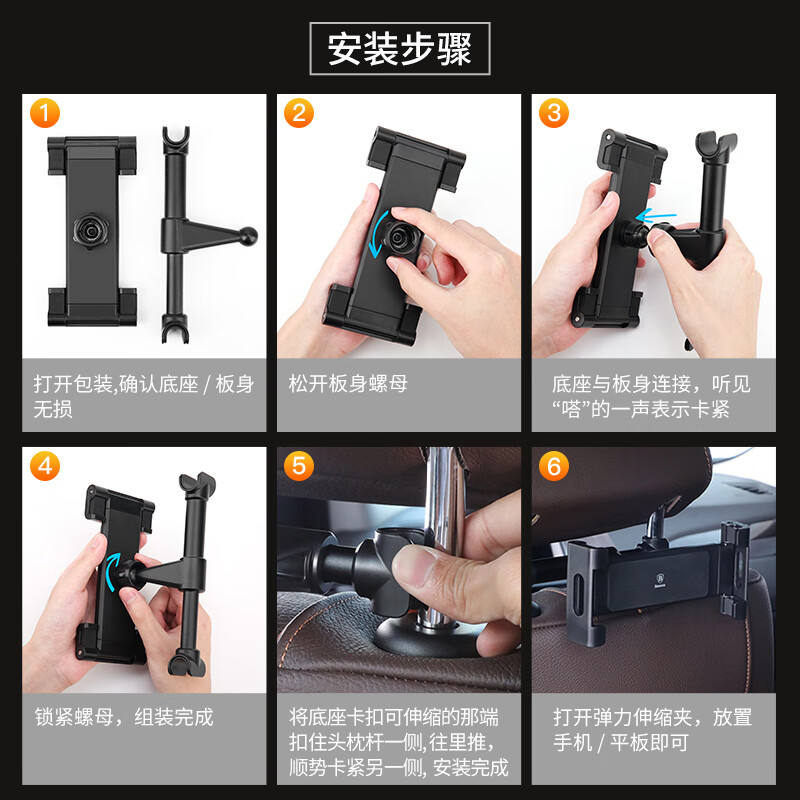 安装步骤

1
打开包装,确认底座 / 板身无损

2
松开板身螺母

3
底座与板身连接，听见“嗒”的一声表示卡紧

4
锁紧螺母，组装完成

5
将底座卡扣可伸缩的那端扣住头枕杆一侧,往里推,顺势卡紧另一侧, 安装完成

6
Baseus
打开弹力伸缩夹，放置手机 / 平板即可