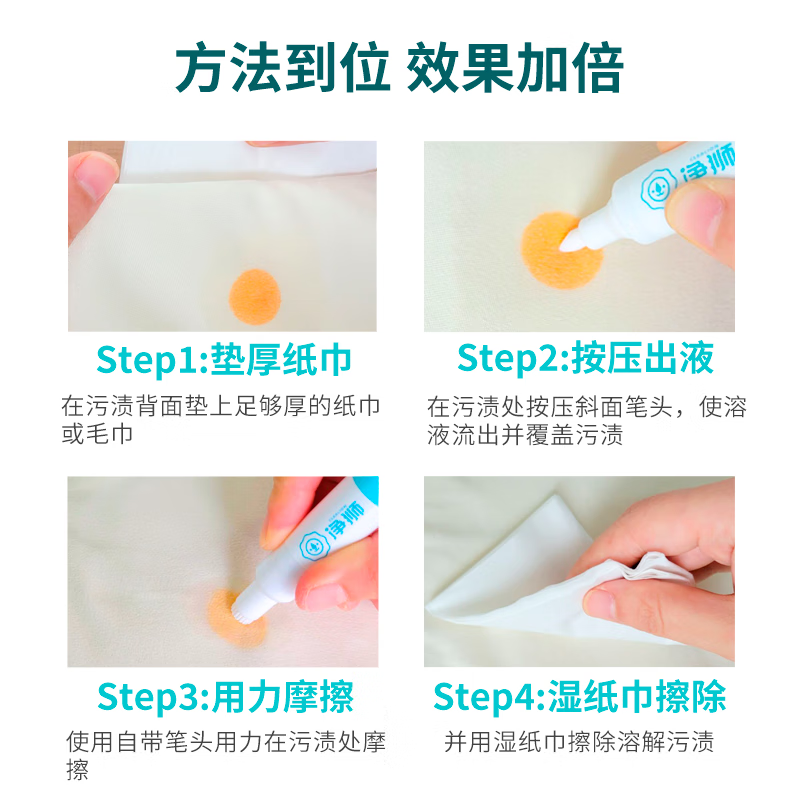 方法到位 效果加倍

净狮

Step1:垫厚纸巾

在污渍背面垫上足够厚的纸巾或毛巾

Step2:按压出液

在污渍处按压斜面笔头，使溶液流出并覆盖污渍

净狮

Step3:用力摩擦

使用自带笔头用力在污渍处摩擦

Step4:湿纸巾擦除

并用湿纸巾擦除溶解污渍