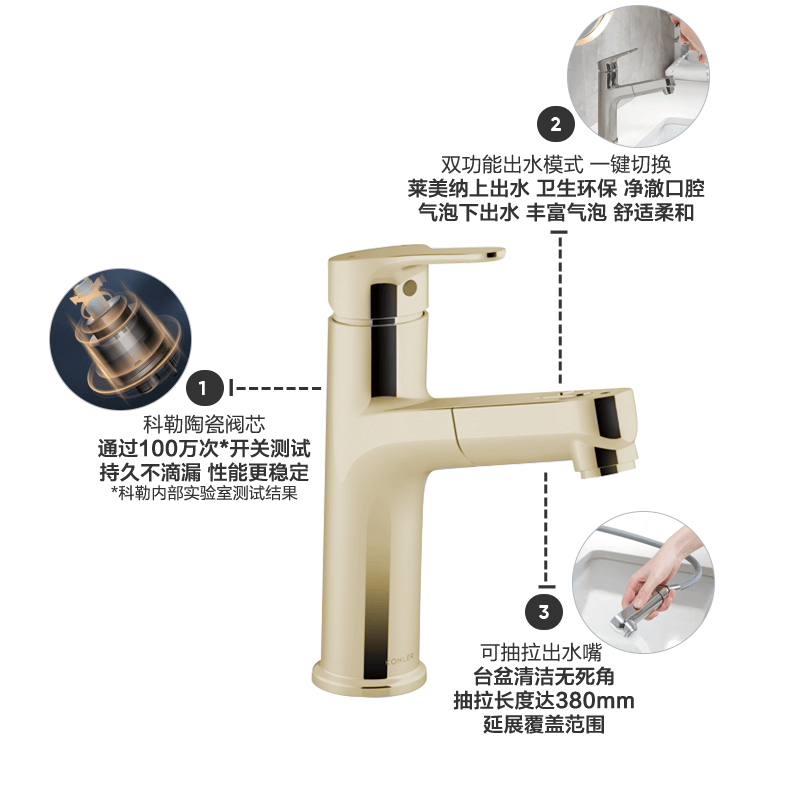 2
双功能出水模式 一键切换
莱美纳上出水 卫生环保 净澈口腔
气泡下出水 丰富气泡 舒适柔和

1
科勒陶瓷阀芯
通过100万次*开关测试
持久不滴漏 性能更稳定
*科勒内部实验室测试结果

KOHLER

3
可抽拉出水嘴
台盆清洁无死角
抽拉长度达380mm
延展覆盖范围