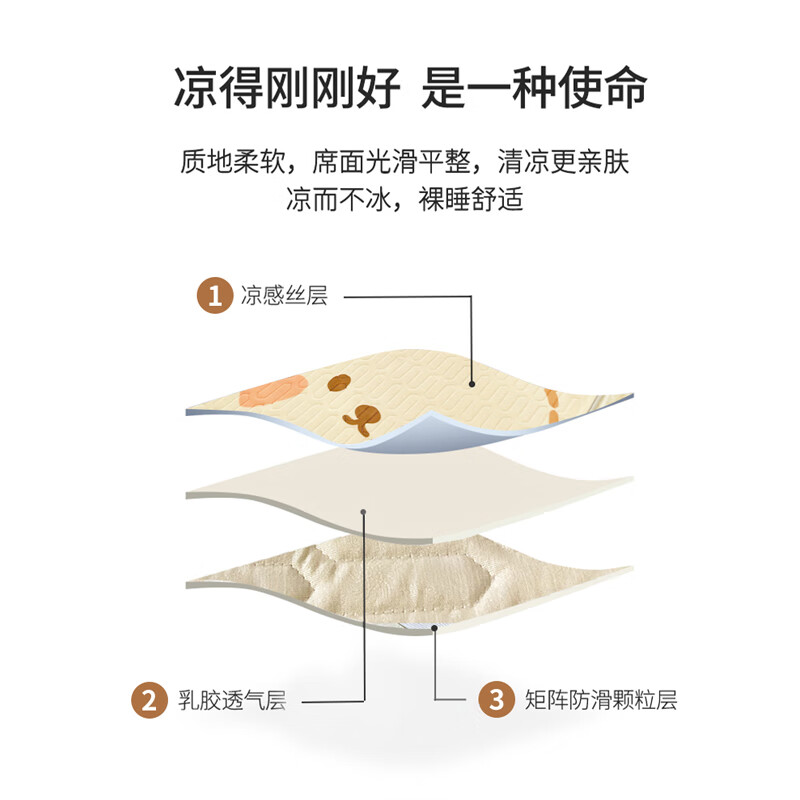 凉得刚刚好 是一种使命

质地柔软，席面光滑平整，清凉更亲肤
凉而不冰，裸睡舒适

1 凉感丝层

2 乳胶透气层

3 矩阵防滑颗粒层