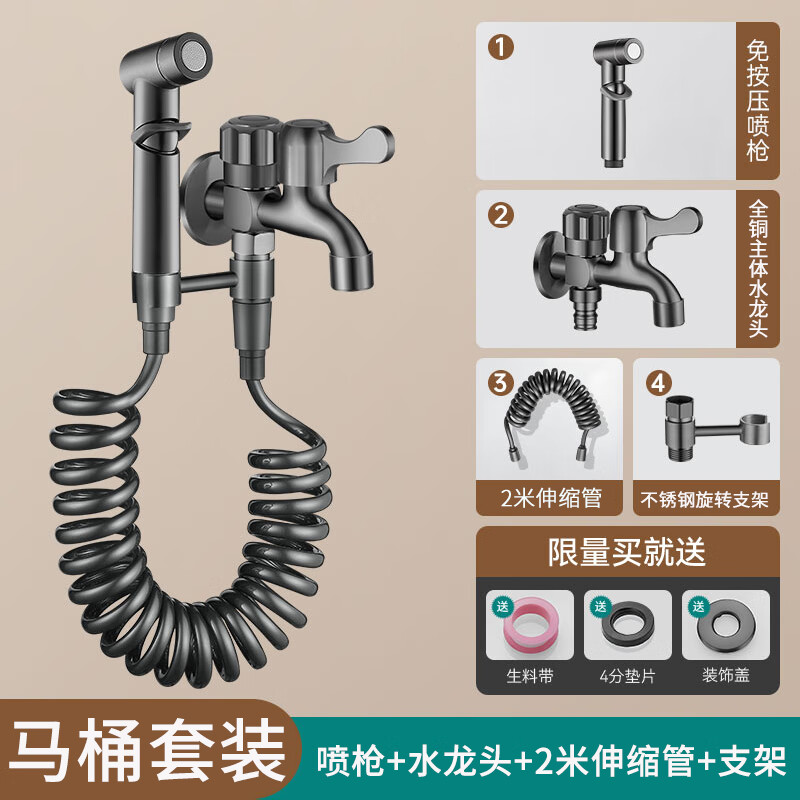 1
免按压喷枪

2
全铜主体水龙头

3
2米伸缩管

4
不锈钢旋转支架

限量买就送

送
生料带

送
4分垫片

送
装饰盖

马桶套装

喷枪+水龙头+2米伸缩管+支架