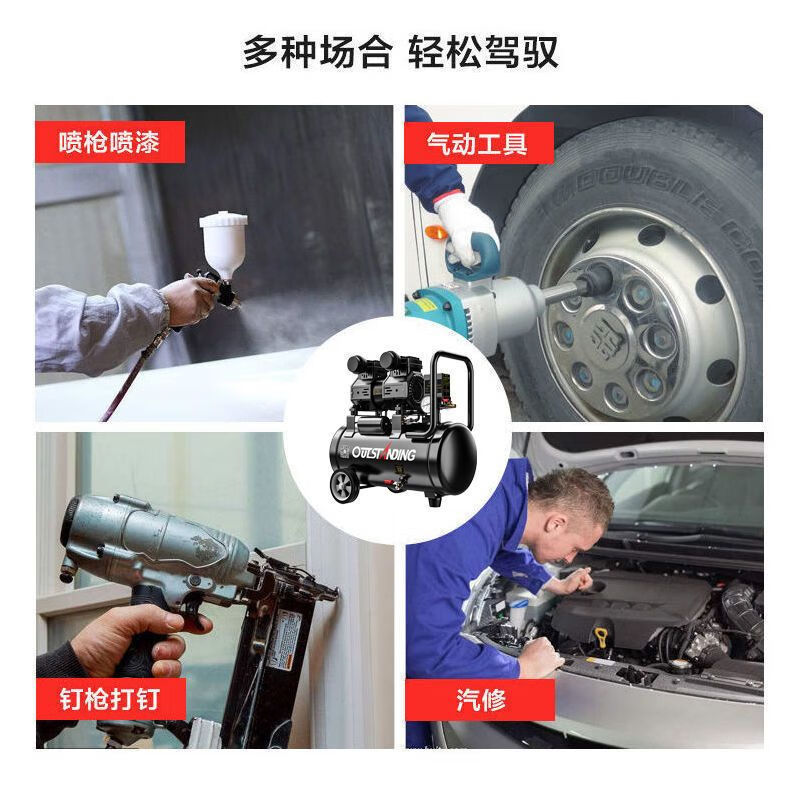 多种场合 轻松驾驭

喷枪喷漆

气动工具

DOUBLE CO

OUTSTANDING

钉枪打钉

汽修