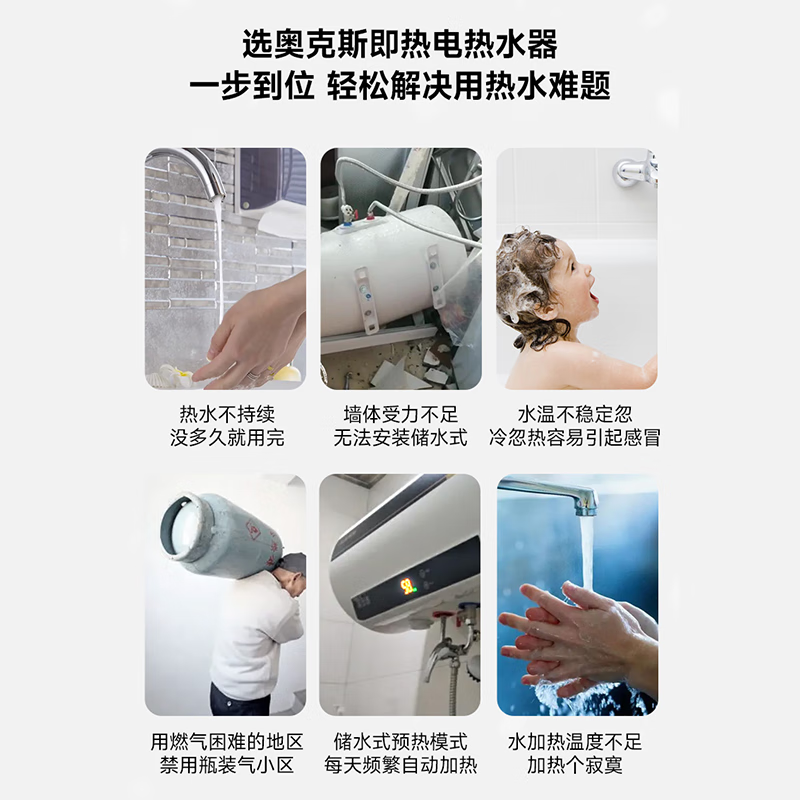 选奥克斯即热电热水器
一步到位 轻松解决用热水难题

热水不持续
没多久就用完

墙体受力不足
无法安装储水式

水温不稳定忽
冷忽热容易引起感冒

用燃气困难的地区
禁用瓶装气小区

储水式预热模式
每天频繁自动加热

水加热温度不足
加热个寂寞