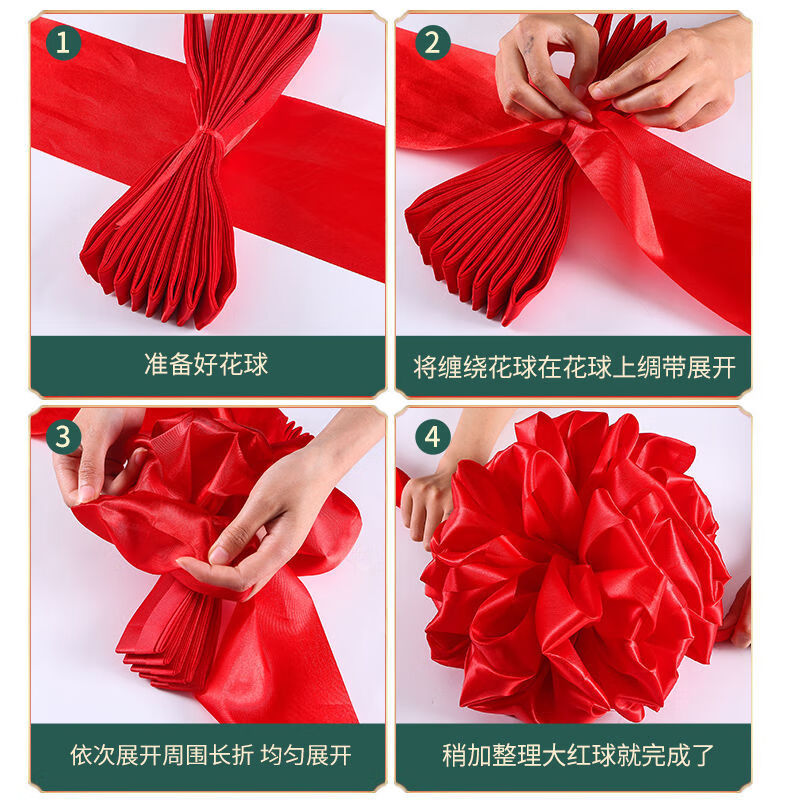 1
准备好花球

2
将缠绕花球在花球上绸带展开

3
依次展开周围长折 均匀展开

4
稍加整理大红球就完成了