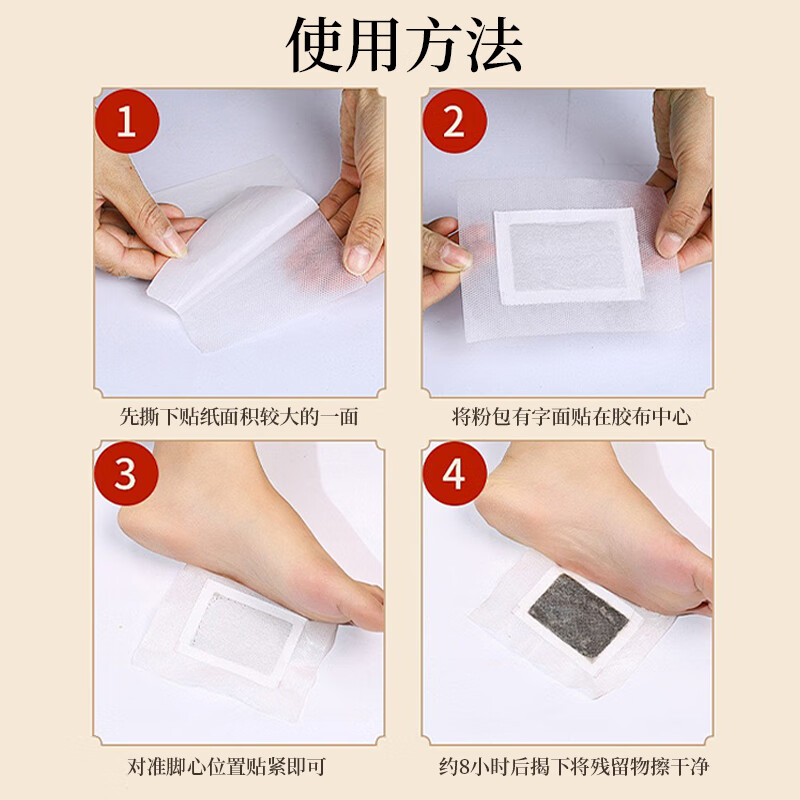 使用方法

1

先撕下贴纸面积较大的一面

2

将粉包有字面贴在胶布中心

3

对准脚心位置贴紧即可

4

约8小时后揭下将残留物擦干净