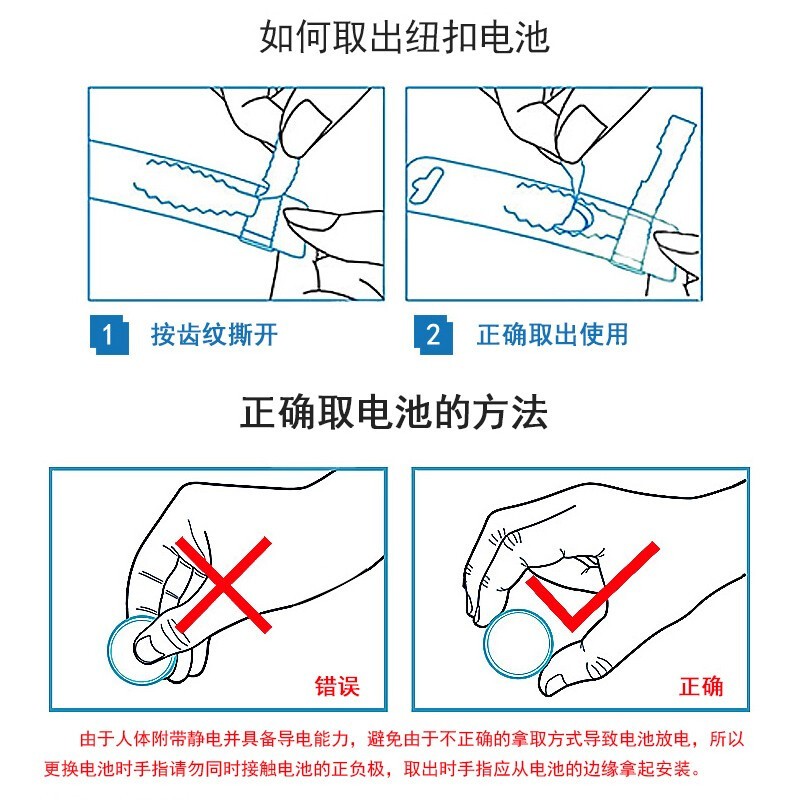 如何取出纽扣电池

1 按齿纹撕开

2 正确取出使用

正确取电池的方法

错误

正确

由于人体附带静电并具备导电能力，避免由于不正确的拿取方式导致电池放电，所以更换电池时手指请勿同时接触电池的正负极，取出时手指应从电池的边缘拿起安装。