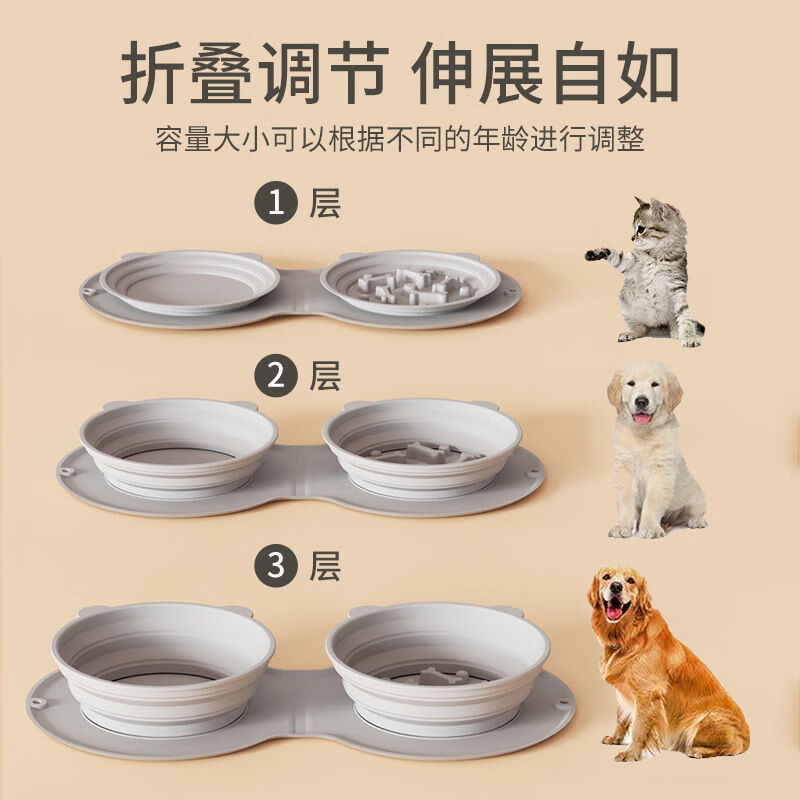 折叠调节 伸展自如

容量大小可以根据不同的年龄进行调整

1 层

2 层

3 层