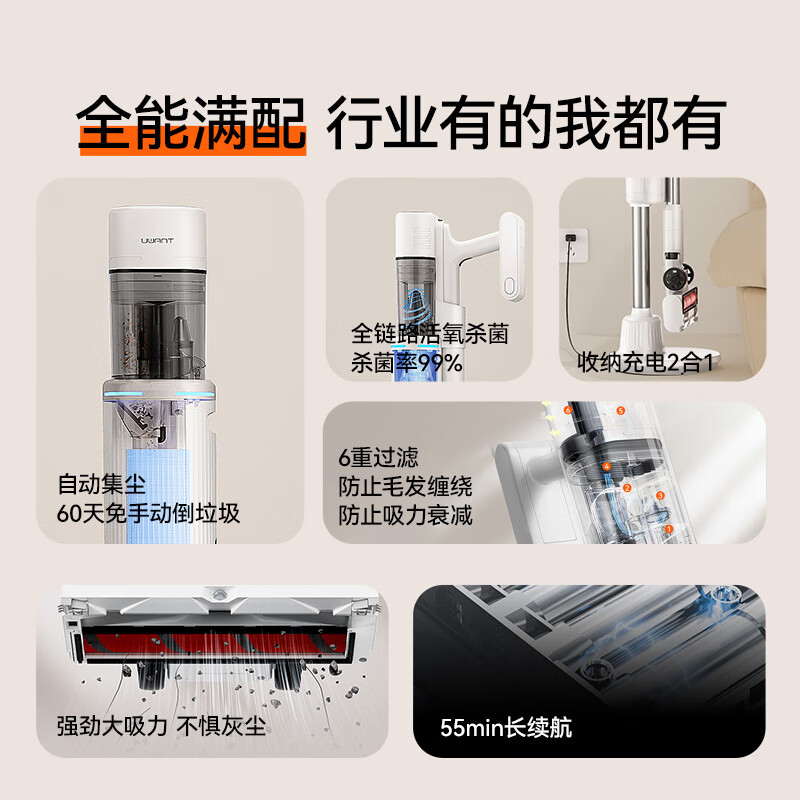 全能满配 行业有的我都有

UWANT

自动集尘
60天免手动倒垃圾

全链路活氧杀菌
杀菌率99%

收纳充电2合1

6重过滤
防止毛发缠绕
防止吸力衰减

6 5 4 2 3 1

强劲大吸力 不惧灰尘

55min长续航