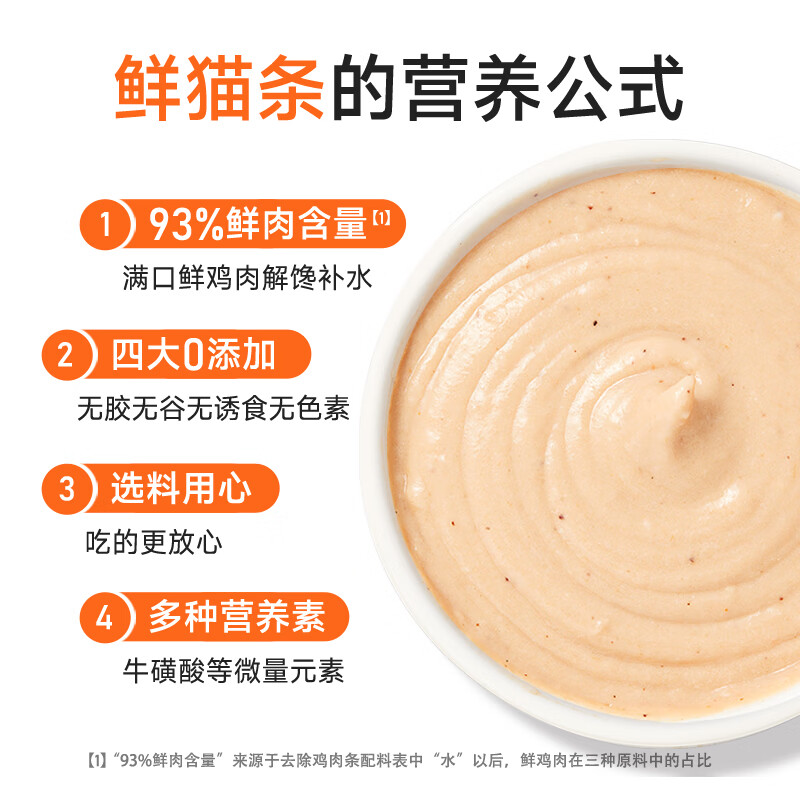 鲜猫条的营养公式

1 93%鲜肉含量【1】
满口鲜鸡肉解馋补水

2 四大0添加
无胶无谷无诱食无色素

3 选料用心
吃的更放心

4 多种营养素
牛磺酸等微量元素

【1】“93%鲜肉含量”来源于去除鸡肉条配料表中“水”以后，鲜鸡肉在三种原料中的占比