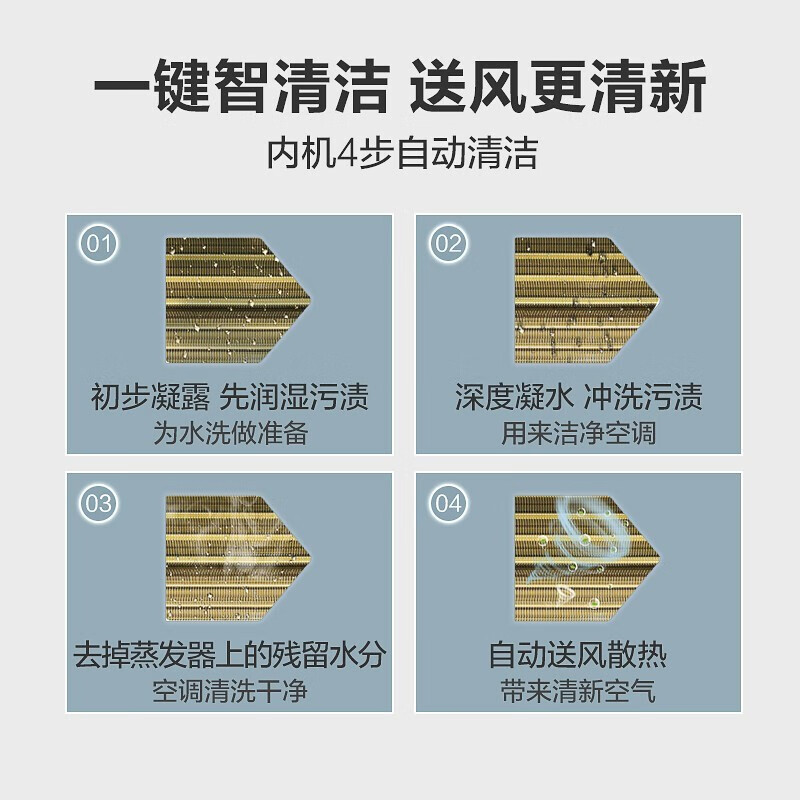 一键智清洁 送风更清新

内机4步自动清洁

01

初步凝露 先润湿污渍

为水洗做准备

02

深度凝水 冲洗污渍

用来洁净空调

03

去掉蒸发器上的残留水分

空调清洗干净

04

自动送风散热

带来清新空气