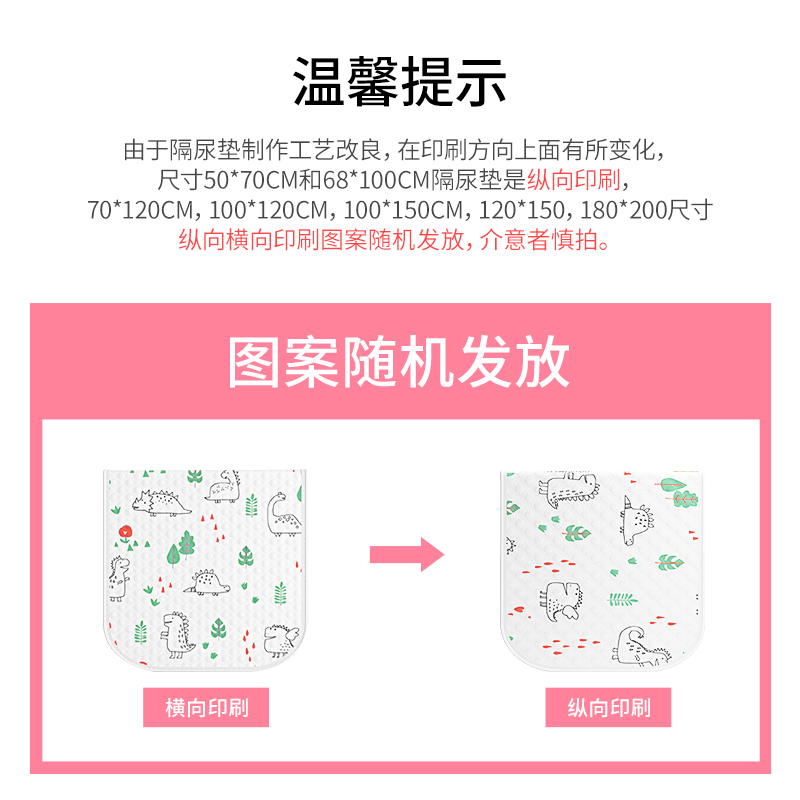 温馨提示

由于隔尿垫制作工艺改良，在印刷方向上面有所变化，
尺寸50*70CM和68*100CM隔尿垫是纵向印刷，
70*120CM，100*120CM，100*150CM，120*150，180*200尺寸
纵向横向印刷图案随机发放，介意者慎拍。

图案随机发放

横向印刷

纵向印刷