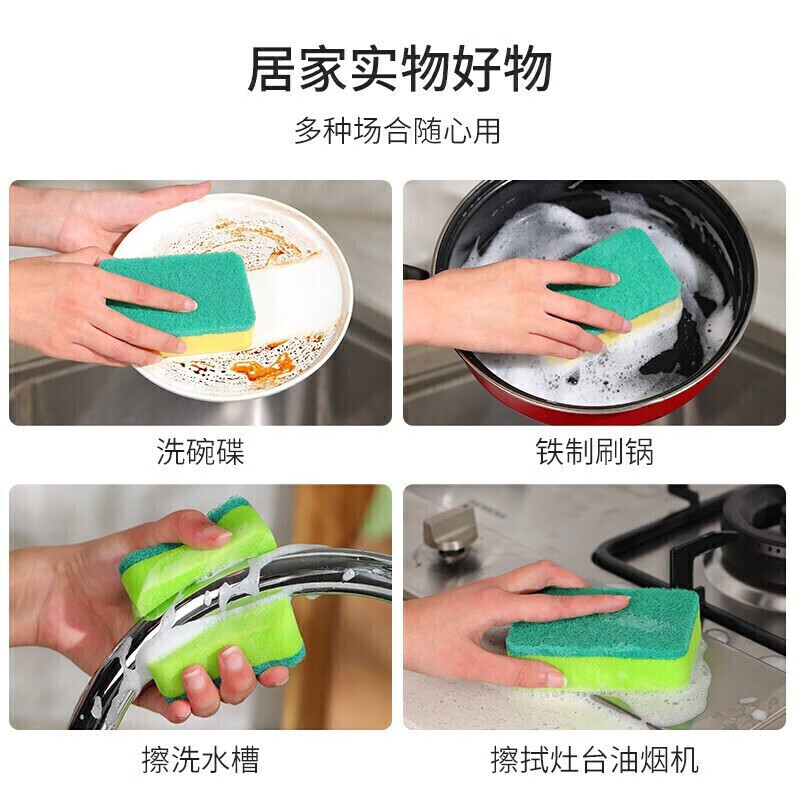 居家实物好物

多种场合随心用

洗碗碟

铁制刷锅

擦洗水槽

擦拭灶台油烟机