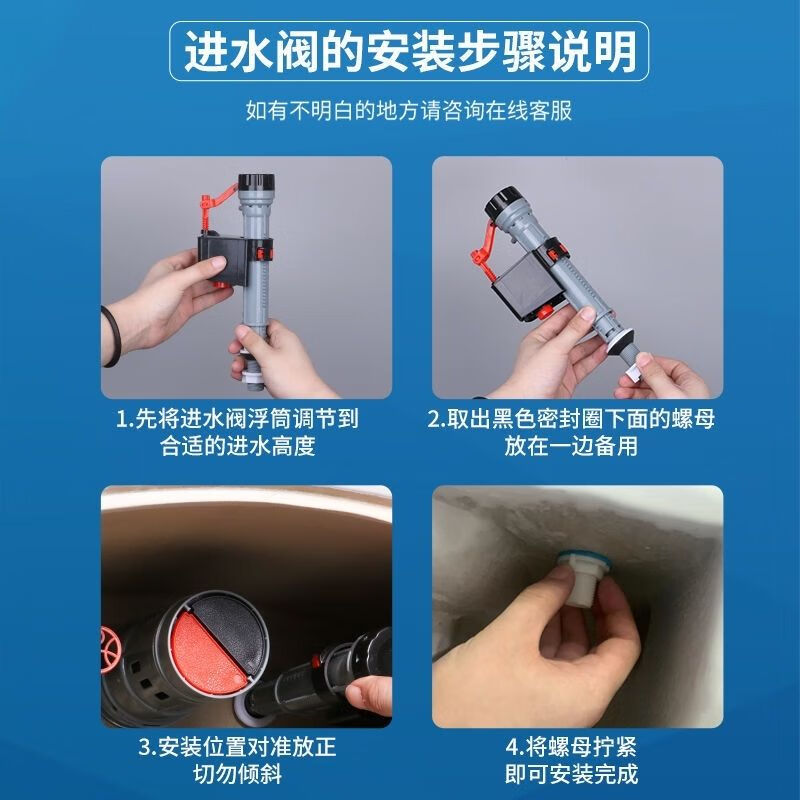 进水阀的安装步骤说明

如有不明白的地方请咨询在线客服

1.先将进水阀浮筒调节到合适的进水高度

2.取出黑色密封圈下面的螺母放在一边备用

3.安装位置对准放正切勿倾斜

4.将螺母拧紧即可安装完成