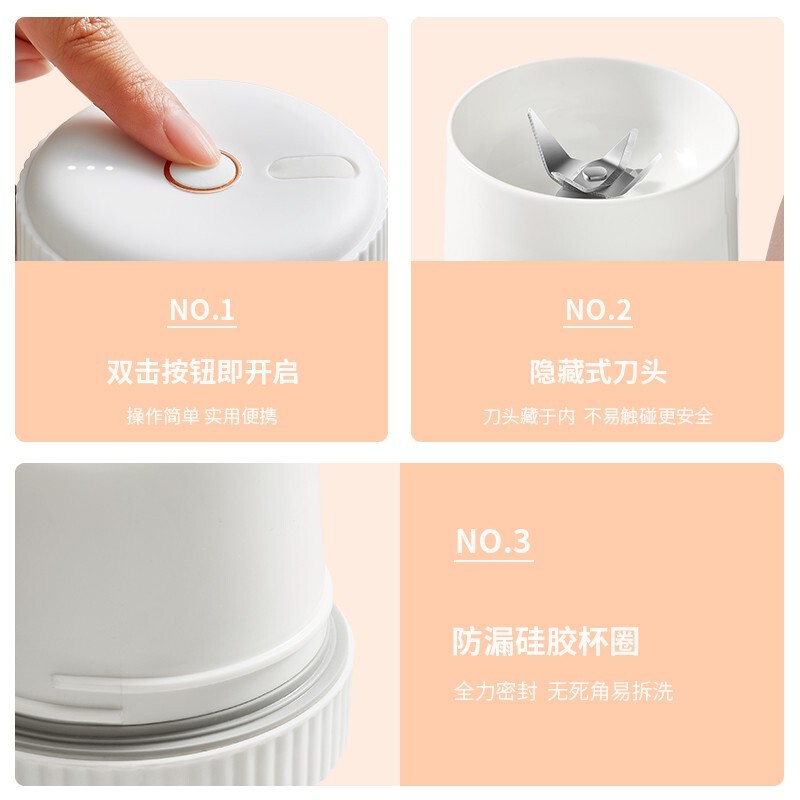 NO.1

双击按钮即开启

操作简单 实用便携

NO.2

隐藏式刀头

刀头藏于内 不易触碰更安全

NO.3

防漏硅胶杯圈

全力密封 无死角易拆洗