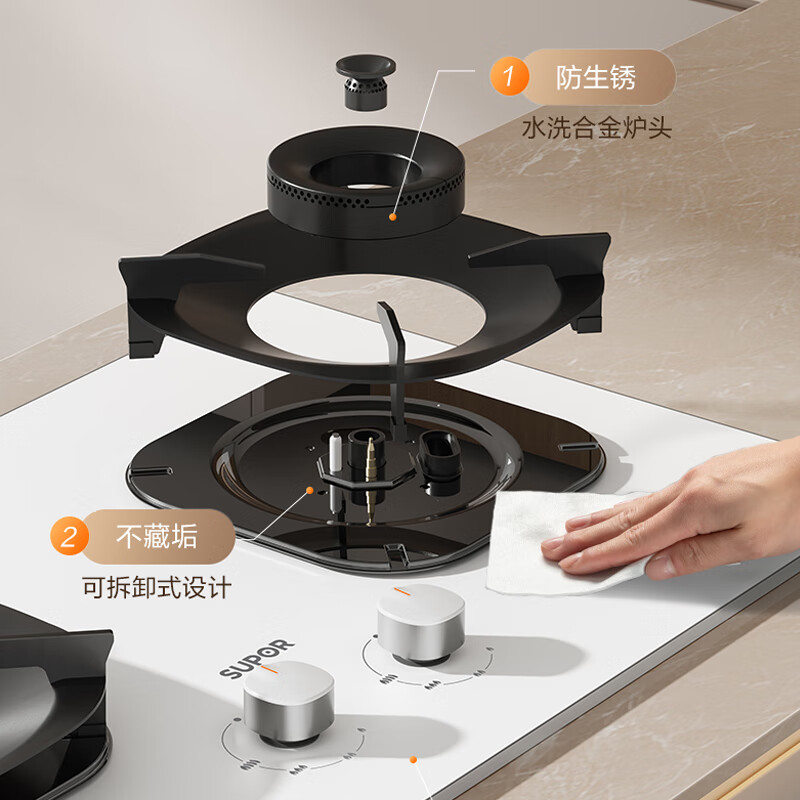 1 防生锈
水洗合金炉头

2 不藏垢
可拆卸式设计

SUPOR