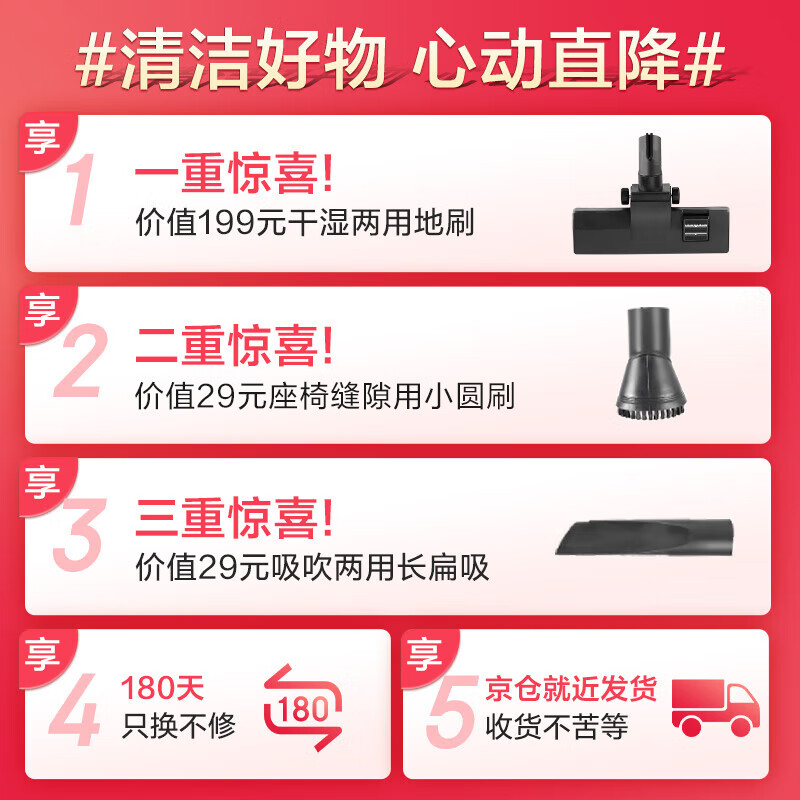 #清洁好物 心动直降#

享
1
一重惊喜!
价值199元干湿两用地刷

享
2
二重惊喜!
价值29元座椅缝隙用小圆刷

享
3
三重惊喜!
价值29元吸吹两用长扁吸

享
4
180天
只换不修
180

享
5
京仓就近发货
收货不苦等