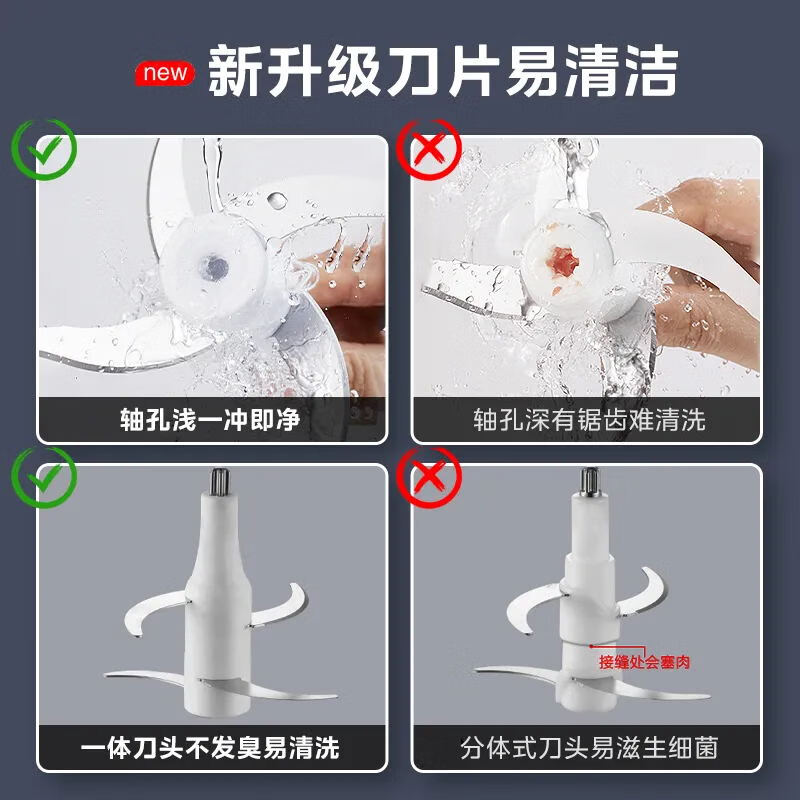 new 新升级刀片易清洁

轴孔浅一冲即净

轴孔深有锯齿难清洗

一体刀头不发臭易清洗

接缝处会塞肉

分体式刀头易滋生细菌