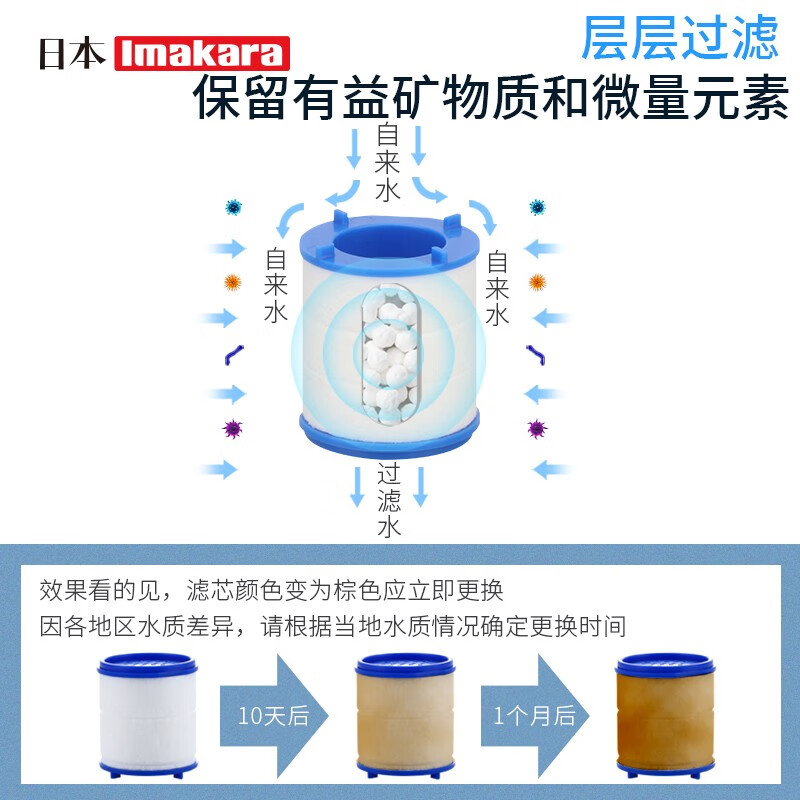 日本 Imakara

层层过滤

保留有益矿物质和微量元素

自来水

自来水

自来水

过滤水

效果看的见，滤芯颜色变为棕色应立即更换
因各地区水质差异，请根据当地水质情况确定更换时间

10天后

1个月后