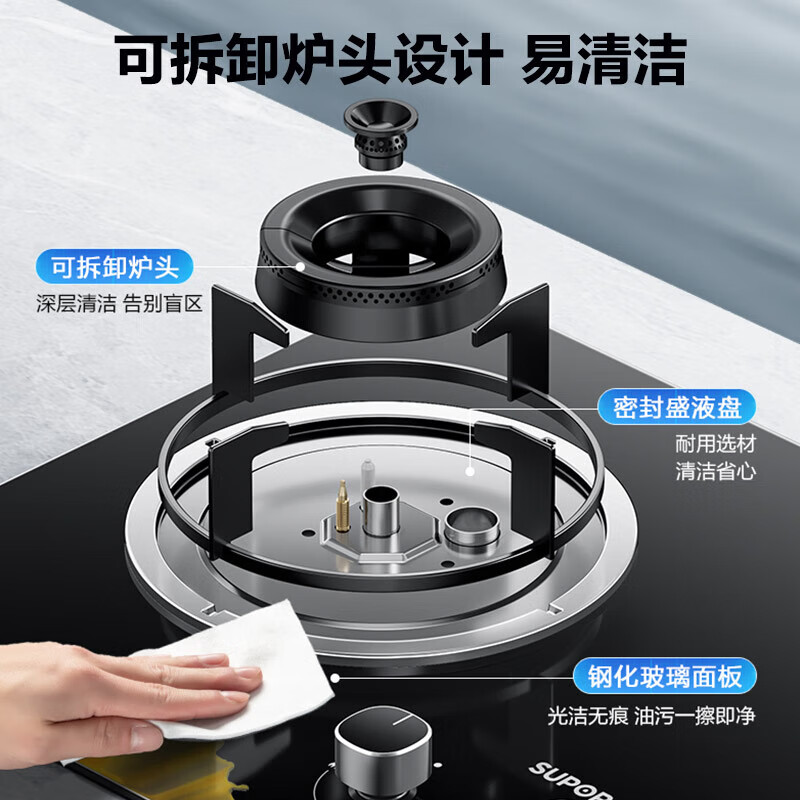 可拆卸炉头设计 易清洁

可拆卸炉头
深层清洁 告别盲区

密封盛液盘
耐用选材
清洁省心

钢化玻璃面板
光洁无痕 油污一擦即净

SUPOR