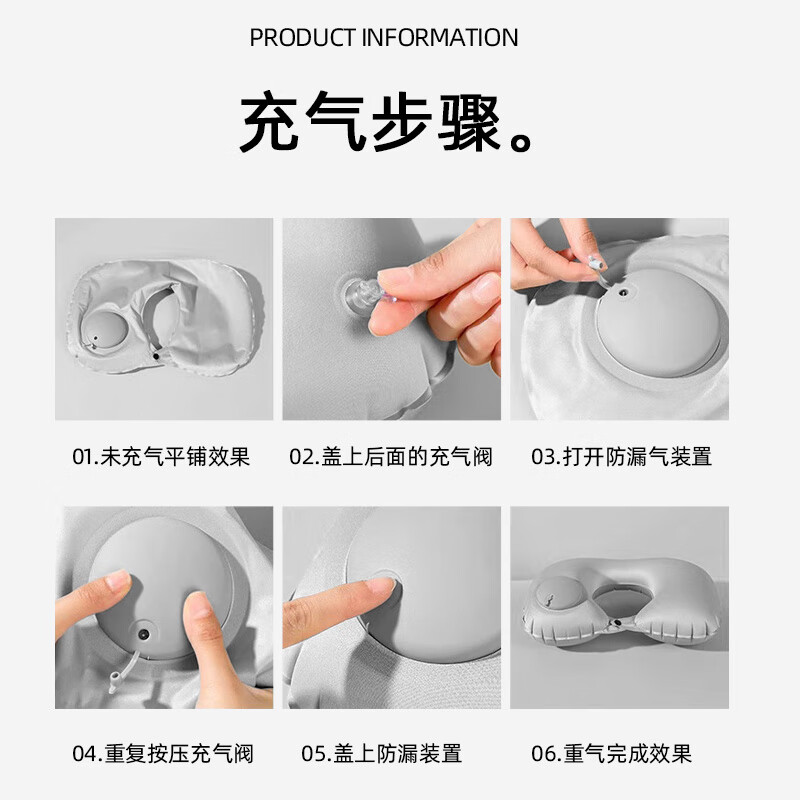 PRODUCT INFORMATION

充气步骤。

01.未充气平铺效果

02.盖上后面的充气阀

03.打开防漏气装置

04.重复按压充气阀

05.盖上防漏装置

06.重气完成效果