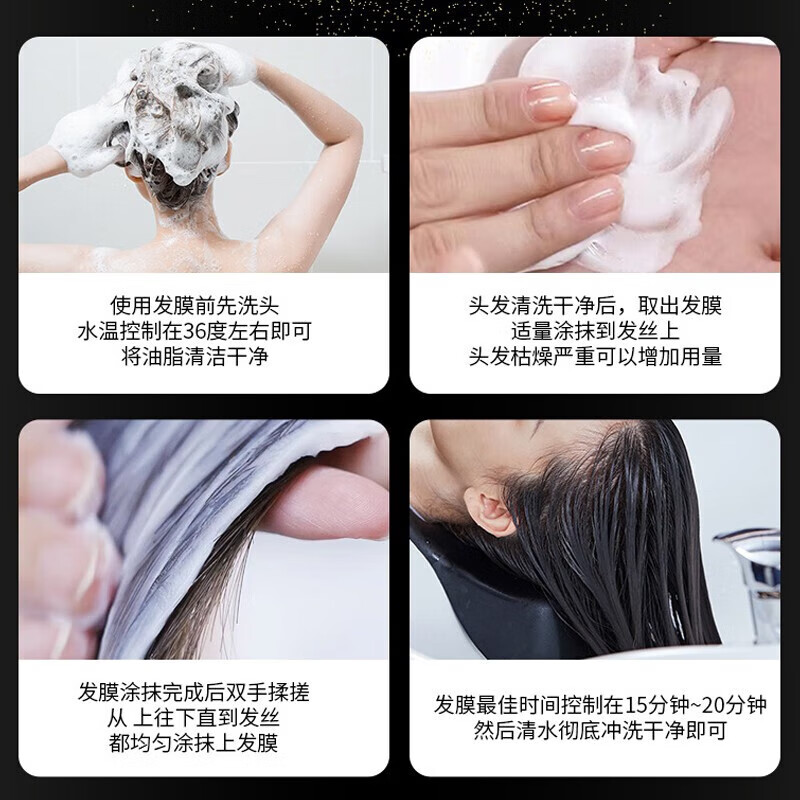 使用发膜前先洗头
水温控制在36度左右即可
将油脂清洁干净

头发清洗干净后，取出发膜
适量涂抹到发丝上
头发枯燥严重可以增加用量

发膜涂抹完成后双手揉搓
从 上往下直到发丝
都均匀涂抹上发膜

发膜最佳时间控制在15分钟~20分钟
然后清水彻底冲洗干净即可