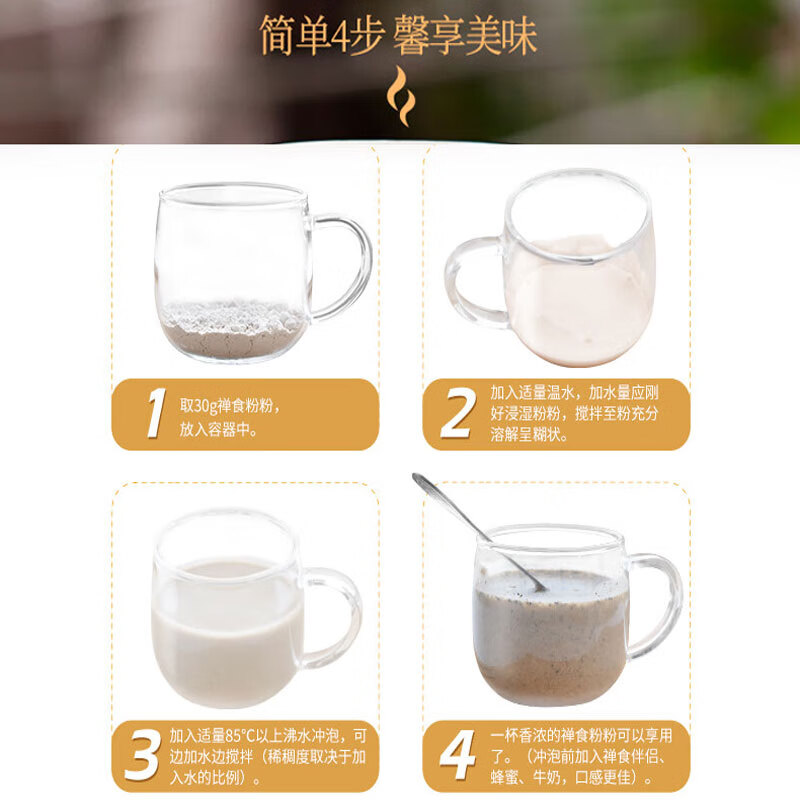 简单4步 馨享美味

1 取30g禅食粉粉，放入容器中。

2 加入适量温水，加水量应刚好浸湿粉粉，搅拌至粉充分溶解呈糊状。

3 加入适量85°C以上沸水冲泡，可边加水边搅拌（稀稠度取决于加入水的比例）。

4 一杯香浓的禅食粉粉可以享用了。（冲泡前加入禅食伴侣、蜂蜜、牛奶，口感更佳）。