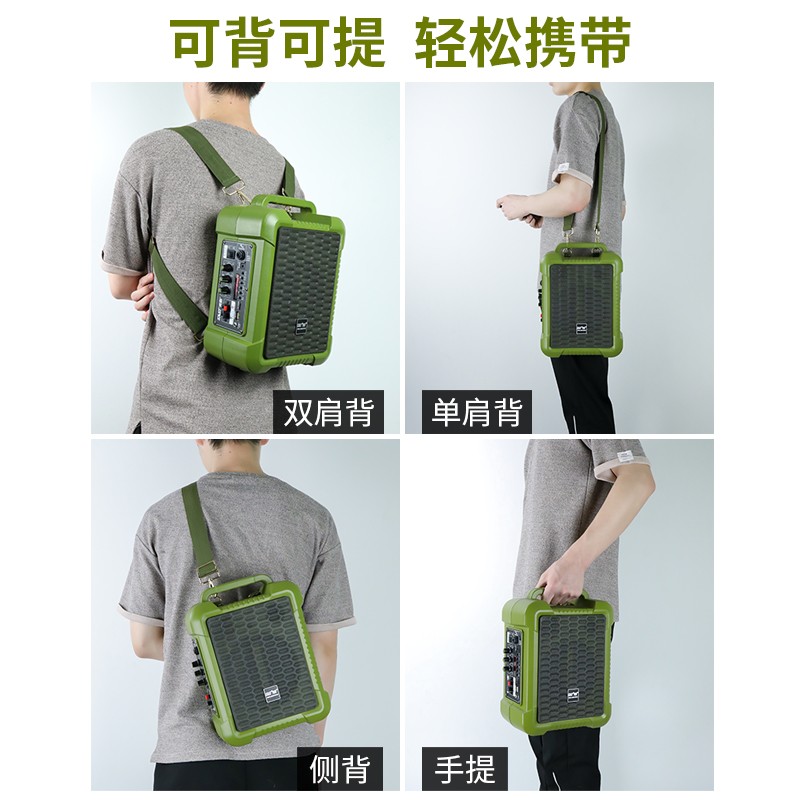 可背可提 轻松携带

双肩背

单肩背

侧背

手提