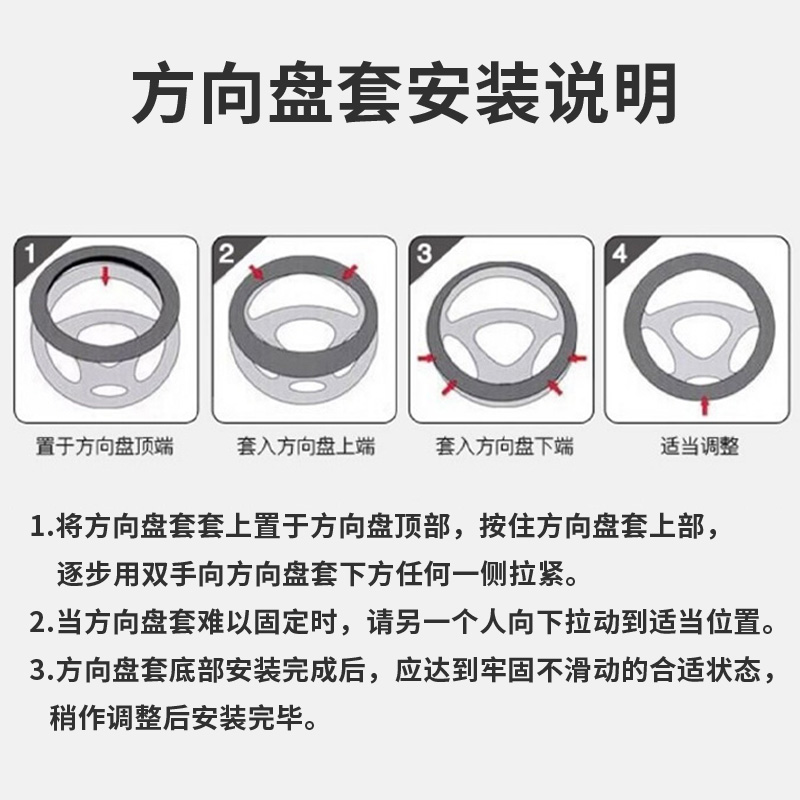 方向盘套安装说明

1

置于方向盘顶端

2

套入方向盘上端

3

套入方向盘下端

4

适当调整

1.将方向盘套套上置于方向盘顶部，按住方向盘套上部，逐步用双手向方向盘套下方任何一侧拉紧。

2.当方向盘套难以固定时，请另一个人向下拉动到适当位置。

3.方向盘套底部安装完成后，应达到牢固不滑动的合适状态，稍作调整后安装完毕。