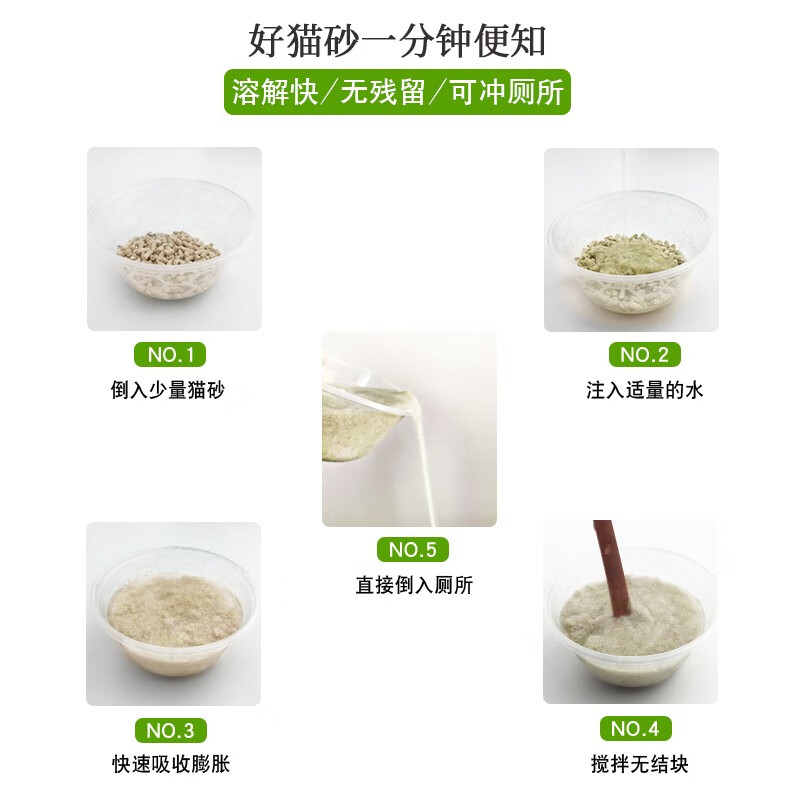 好猫砂一分钟便知

溶解快/无残留/可冲厕所

NO.1
倒入少量猫砂

NO.2
注入适量的水

NO.5
直接倒入厕所

NO.3
快速吸收膨胀

NO.4
搅拌无结块