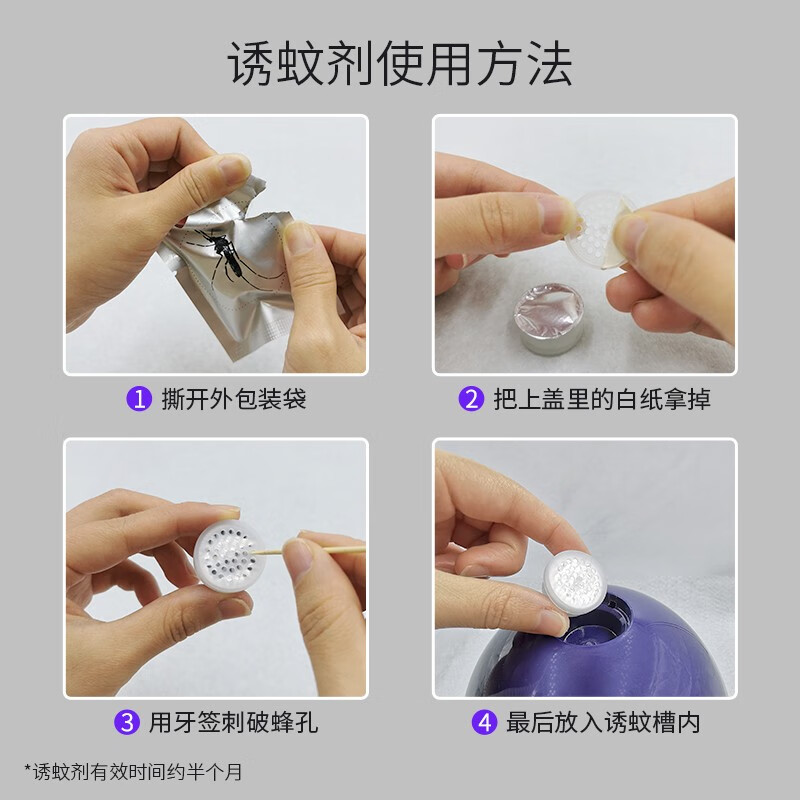 诱蚊剂使用方法

1 撕开外包装袋

2 把上盖里的白纸拿掉

3 用牙签刺破蜂孔

4 最后放入诱蚊槽内

*诱蚊剂有效时间约半个月