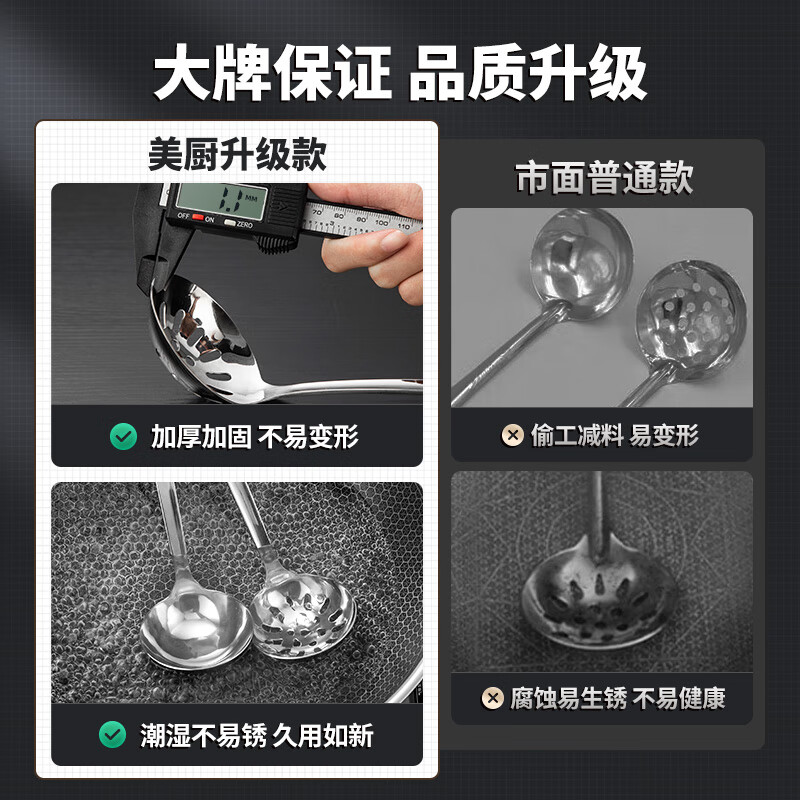 大牌保证 品质升级

美厨升级款

1.1 MM
OFF ON ZERO
70 80 90 100 110

加厚加固 不易变形

潮湿不易锈 久用如新

市面普通款

偷工减料 易变形

腐蚀易生锈 不易健康