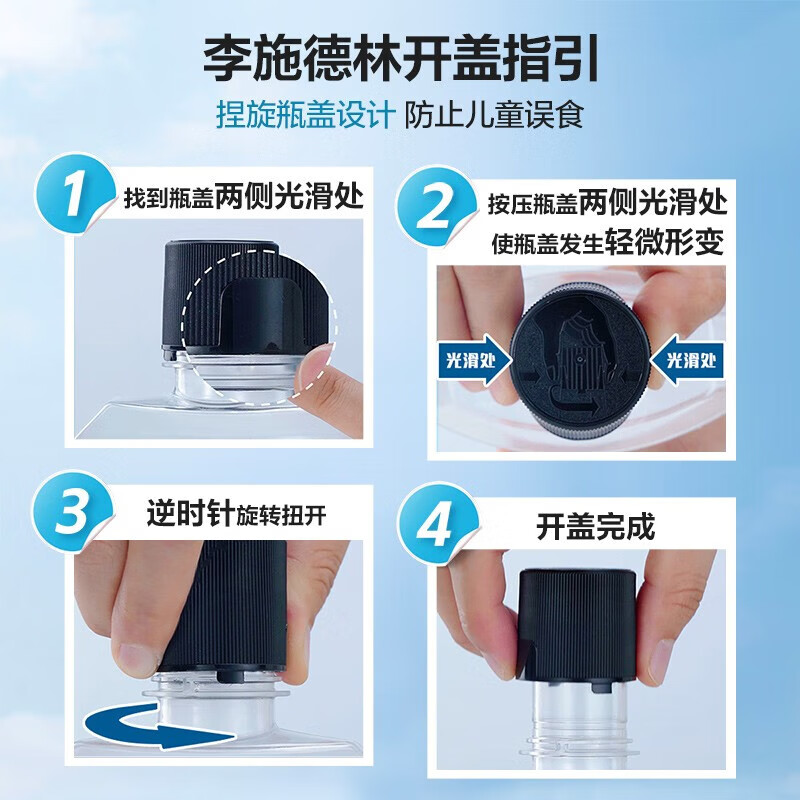 李施德林开盖指引

捏旋瓶盖设计 防止儿童误食

1 找到瓶盖两侧光滑处

2 按压瓶盖两侧光滑处 使瓶盖发生轻微形变

光滑处

光滑处

3 逆时针旋转扭开

4 开盖完成