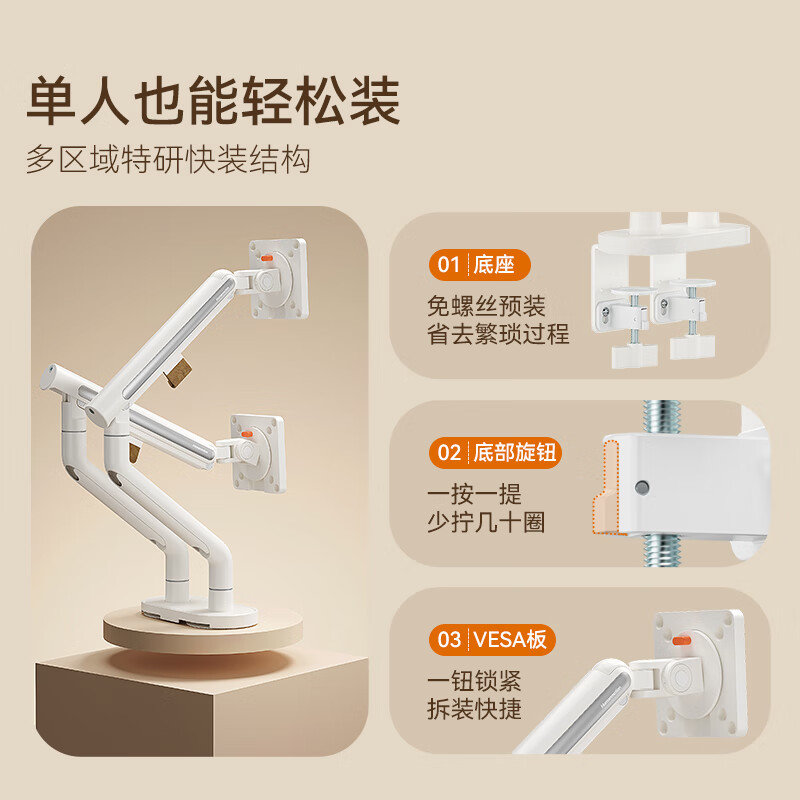 单人也能轻松装

多区域特研快装结构

01 底座

免螺丝预装
省去繁琐过程

02 底部旋钮

一按一提
少拧几十圈

03 VESA板

一钮锁紧
拆装快捷